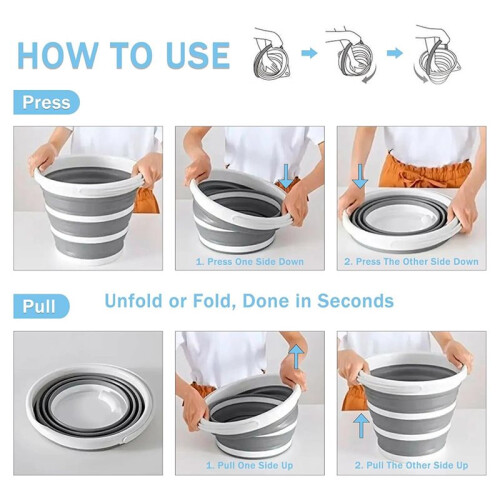 HOW TO USE

Press

1. Press One Side Down

2. Press The Other Side Down

Pull

Unfold or Fold, Done in Seconds

1. Pull One Side Up

2. Pull The Other Side Up