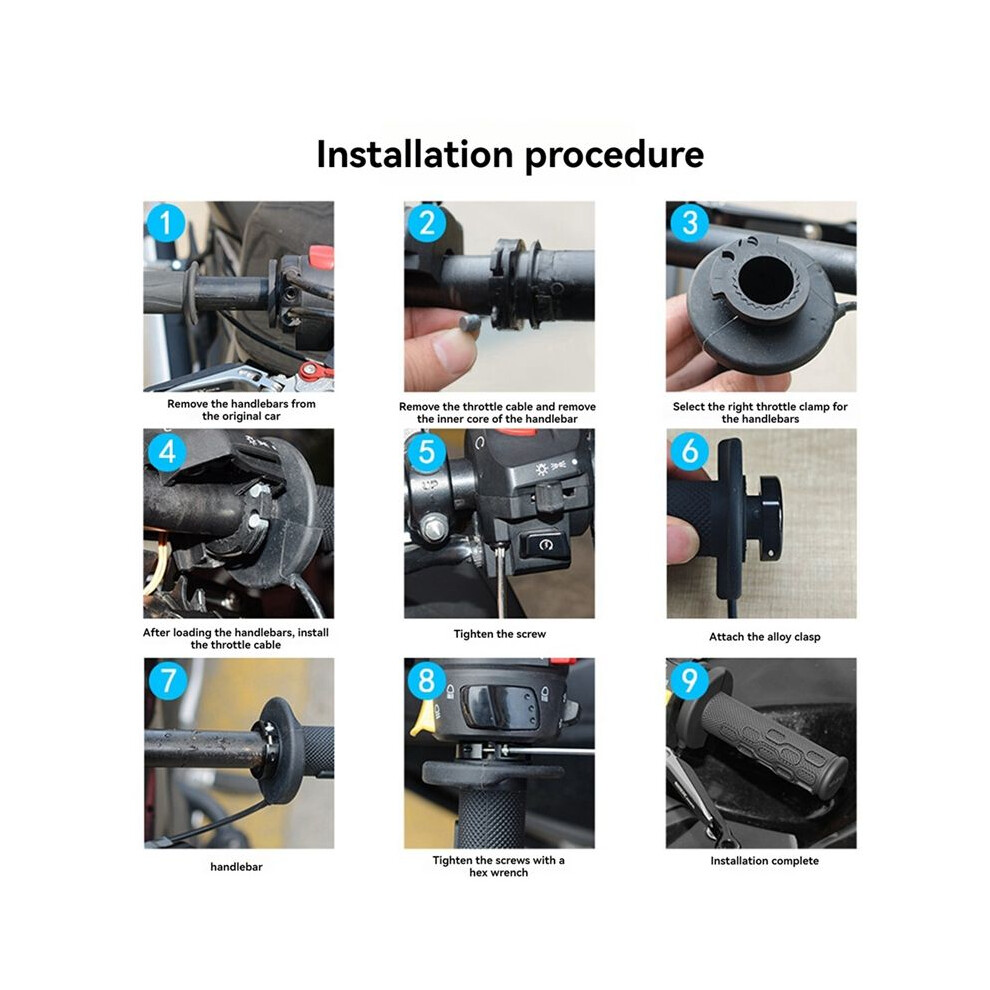 Installation procedure

1
Remove the handlebars from the original car

2
Remove the throttle cable and remove the inner core of the handlebar

3
Select the right throttle clamp for the handlebars

4
After loading the handlebars, install the throttle cable

5
Tighten the screw

6
Attach the alloy clasp

7
handlebar

8
Tighten the screws with a hex wrench

9
Installation complete