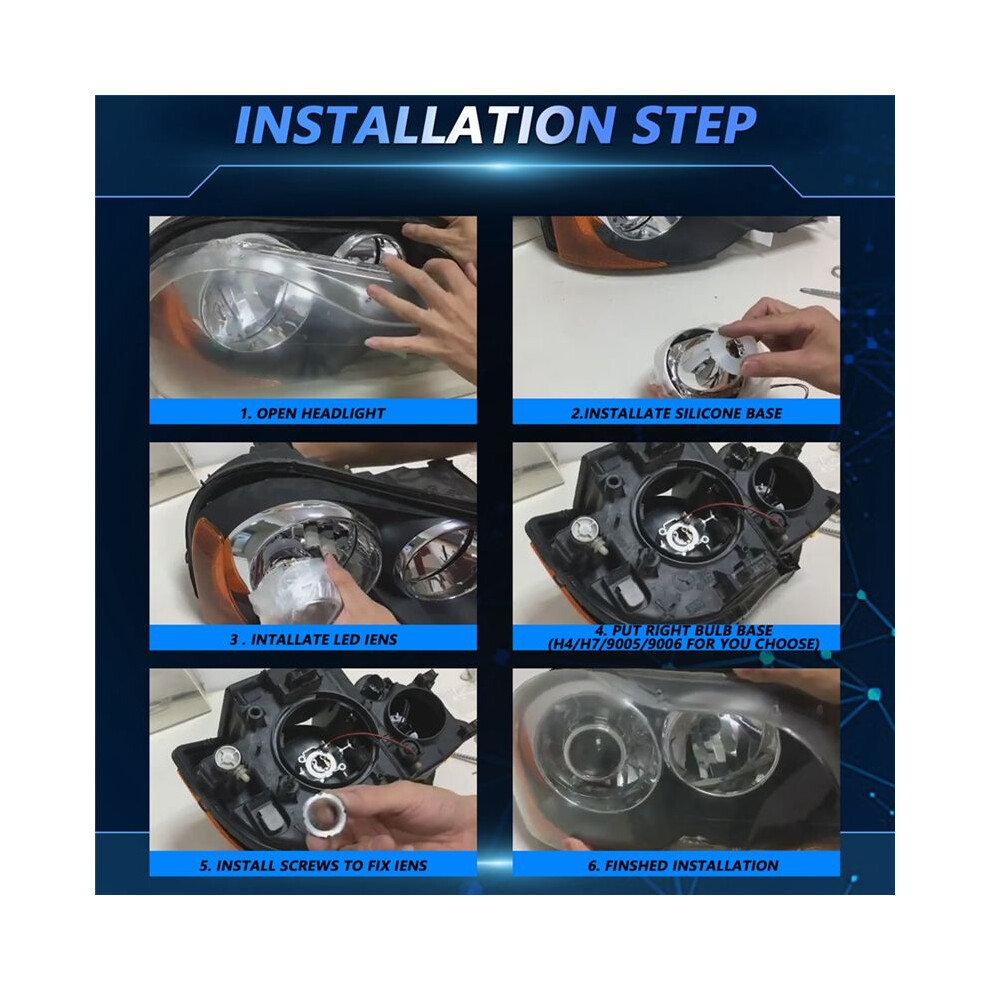 INSTALLATION STEP

1. OPEN HEADLIGHT

2.INSTALLATE SILICONE BASE

3 . INTALLATE LED IENS

4. PUT RIGHT BULB BASE (H4/H7/9005/9006 FOR YOU CHOOSE)

5. INSTALL SCREWS TO FIX IENS

6. FINSHED INSTALLATION