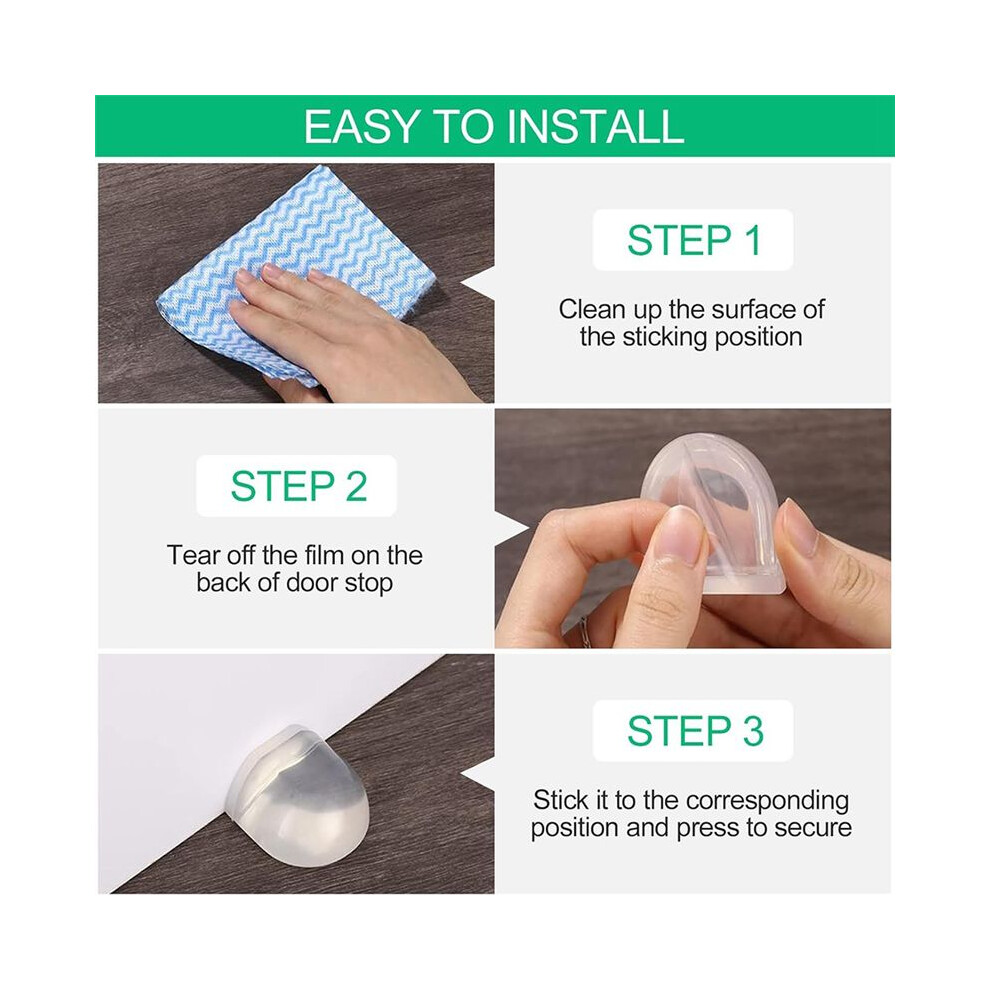 EASY TO INSTALL

STEP 1

Clean up the surface of the sticking position

STEP 2

Tear off the film on the back of door stop

STEP 3

Stick it to the corresponding position and press to secure