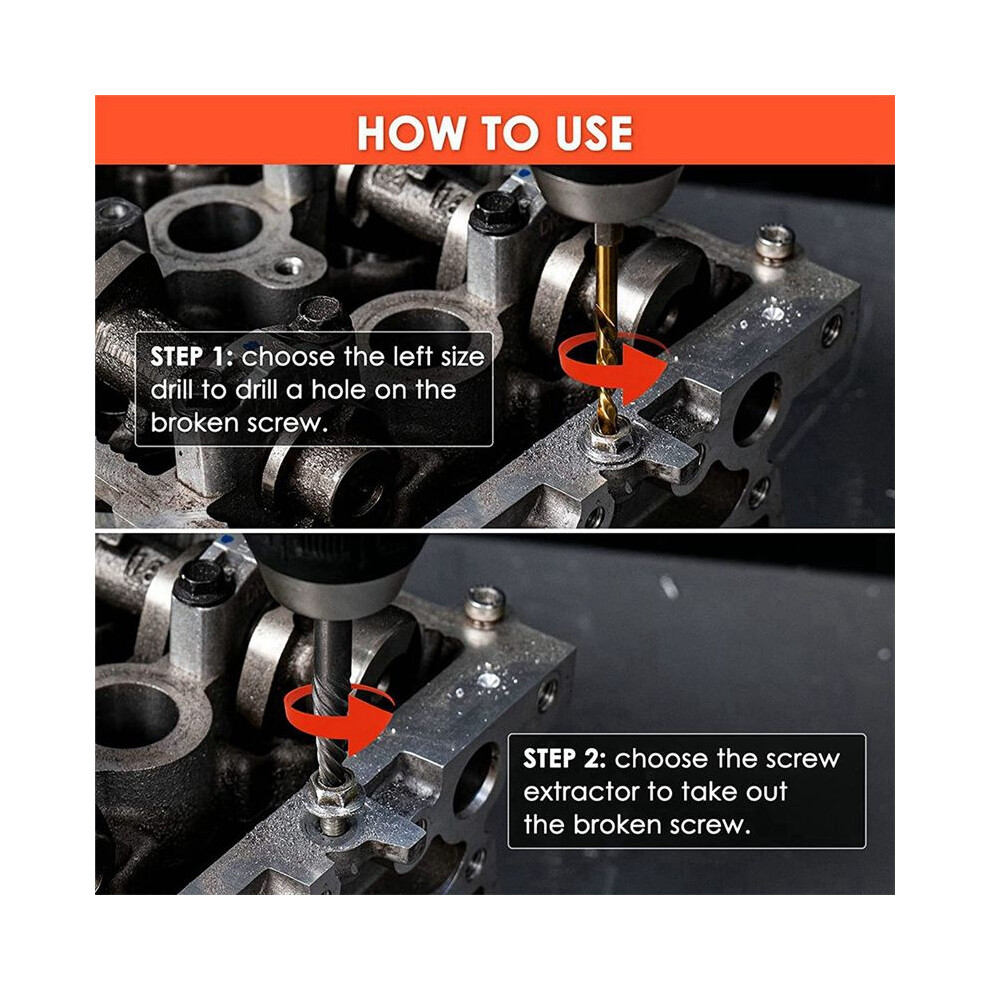 HOW TO USE

STEP 1: choose the left size drill to drill a hole on the broken screw.

STEP 2: choose the screw extractor to take out the broken screw.