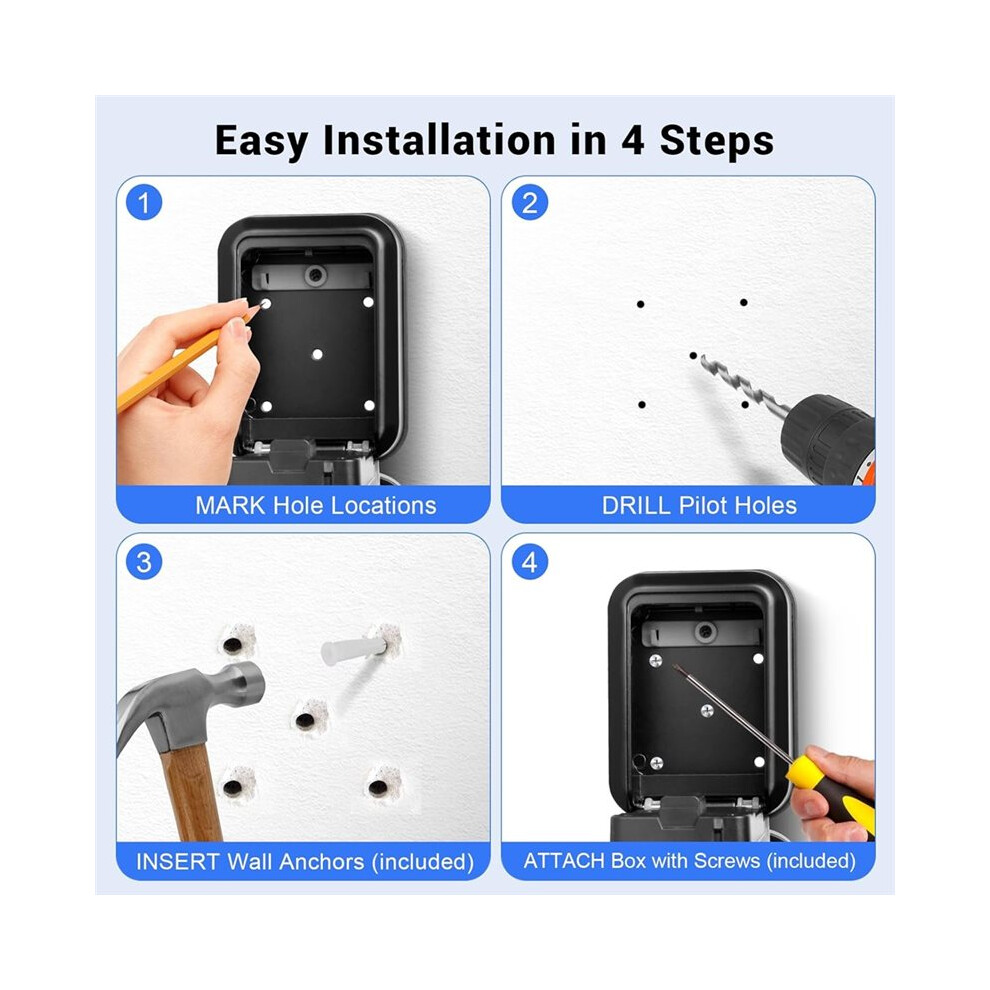 Easy Installation in 4 Steps

1
MARK Hole Locations

2
DRILL Pilot Holes

3
INSERT Wall Anchors (included)

4
ATTACH Box with Screws (included)