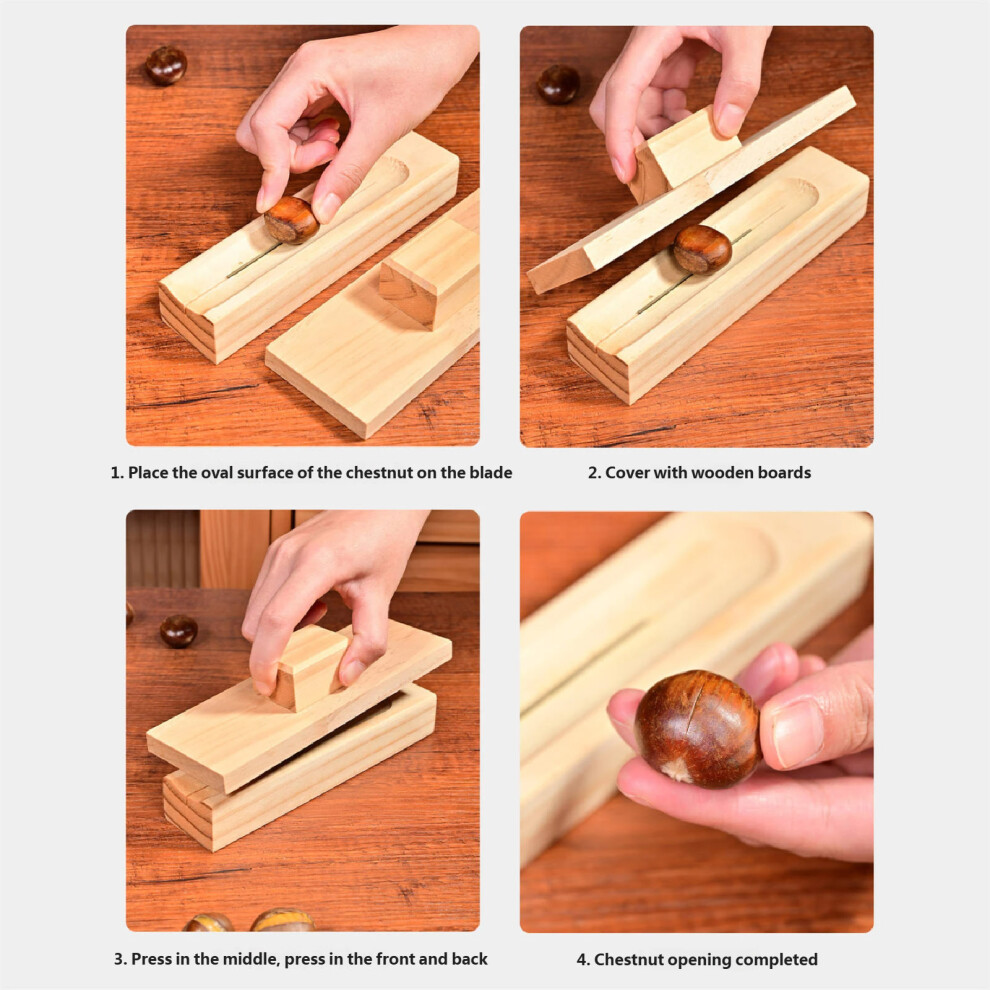 1. Place the oval surface of the chestnut on the blade

2. Cover with wooden boards

3. Press in the middle, press in the front and back

4. Chestnut opening completed