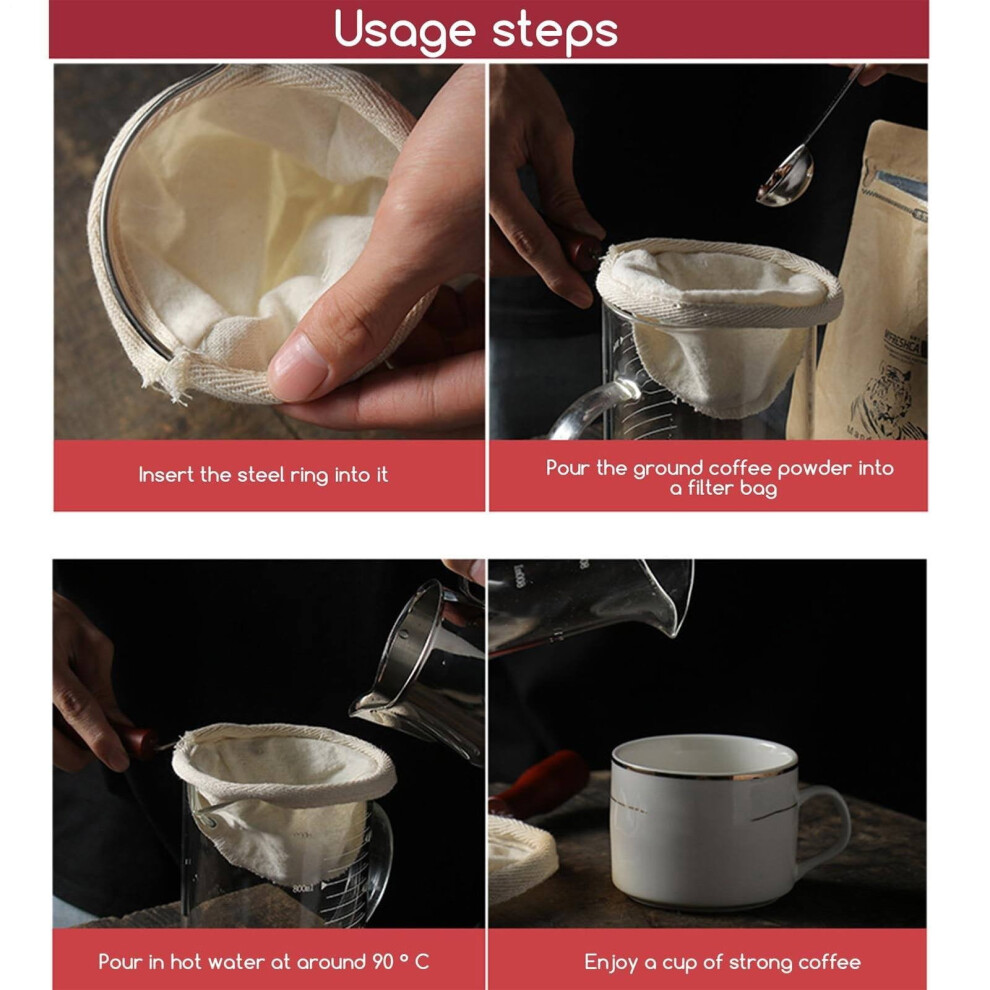 Usage steps

Insert the steel ring into it

Pour the ground coffee powder into a filter bag

Pour in hot water at around 90 ° C

Enjoy a cup of strong coffee