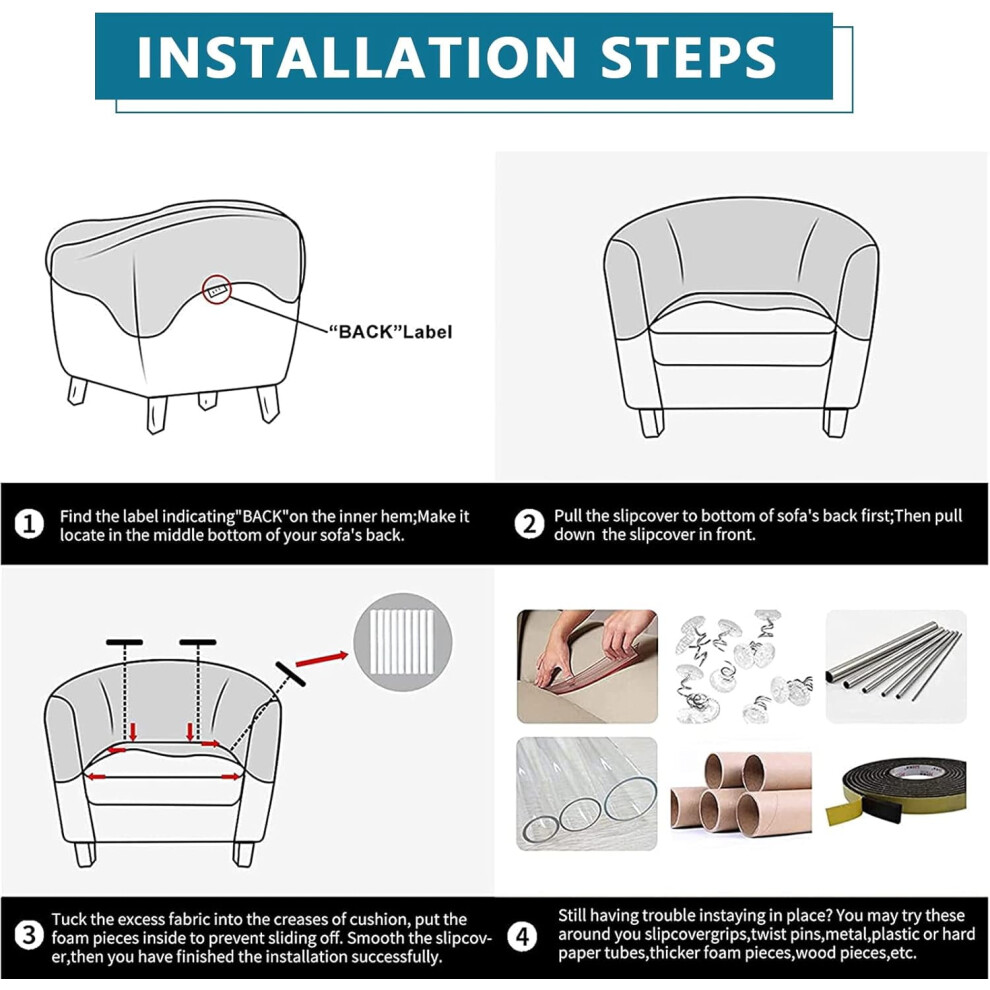 INSTALLATION STEPS

"BACK"Label

1 Find the label indicating"BACK"on the inner hem;Make it locate in the middle bottom of your sofa's back.

2 Pull the slipcover to bottom of sofa's back first;Then pull down the slipcover in front.

3 Tuck the excess fabric into the creases of cushion, put the foam pieces inside to prevent sliding off. Smooth the slipcover,then you have finished the installation successfully.

4 Still having trouble instaying in place? You may try these around you slipcovergrips,twist pins,metal,plastic or hard paper tubes,thicker foam pieces,wood pieces,etc.