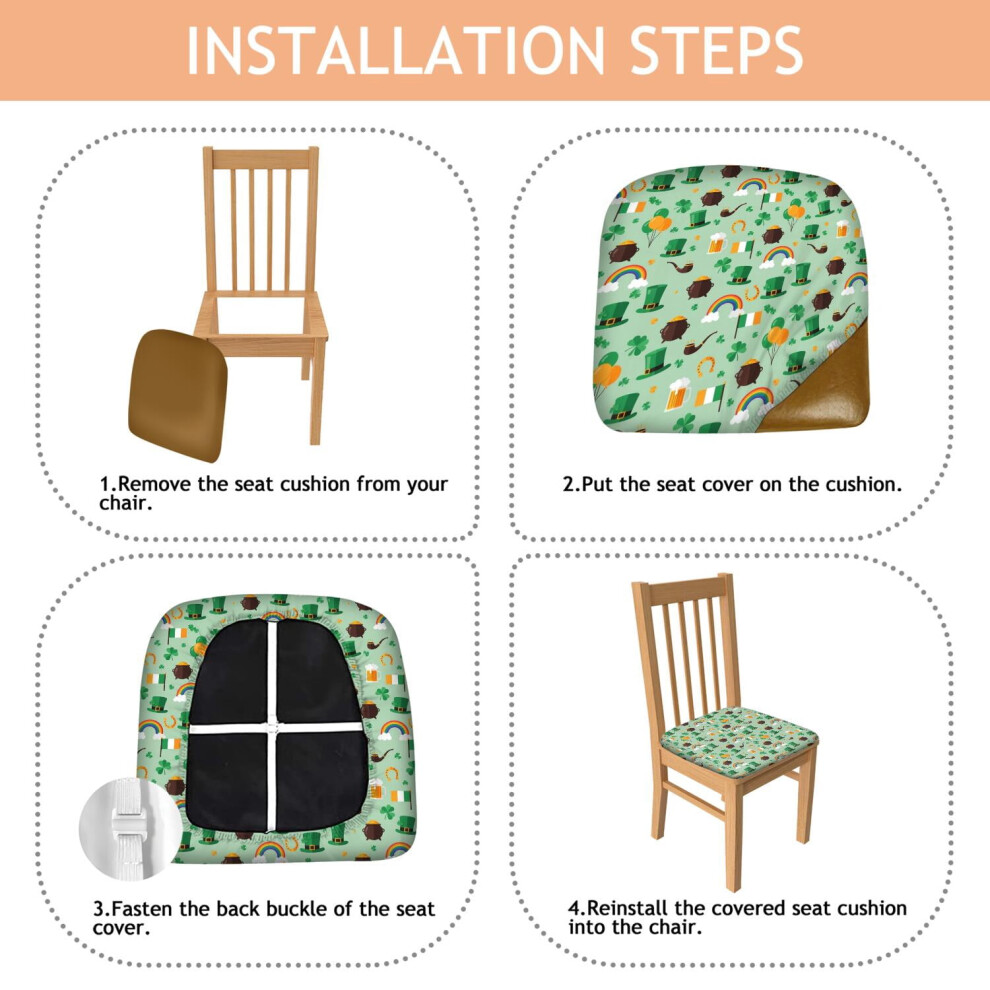 INSTALLATION STEPS

1.Remove the seat cushion from your chair.

2.Put the seat cover on the cushion.

3.Fasten the back buckle of the seat cover.

4.Reinstall the covered seat cushion into the chair.