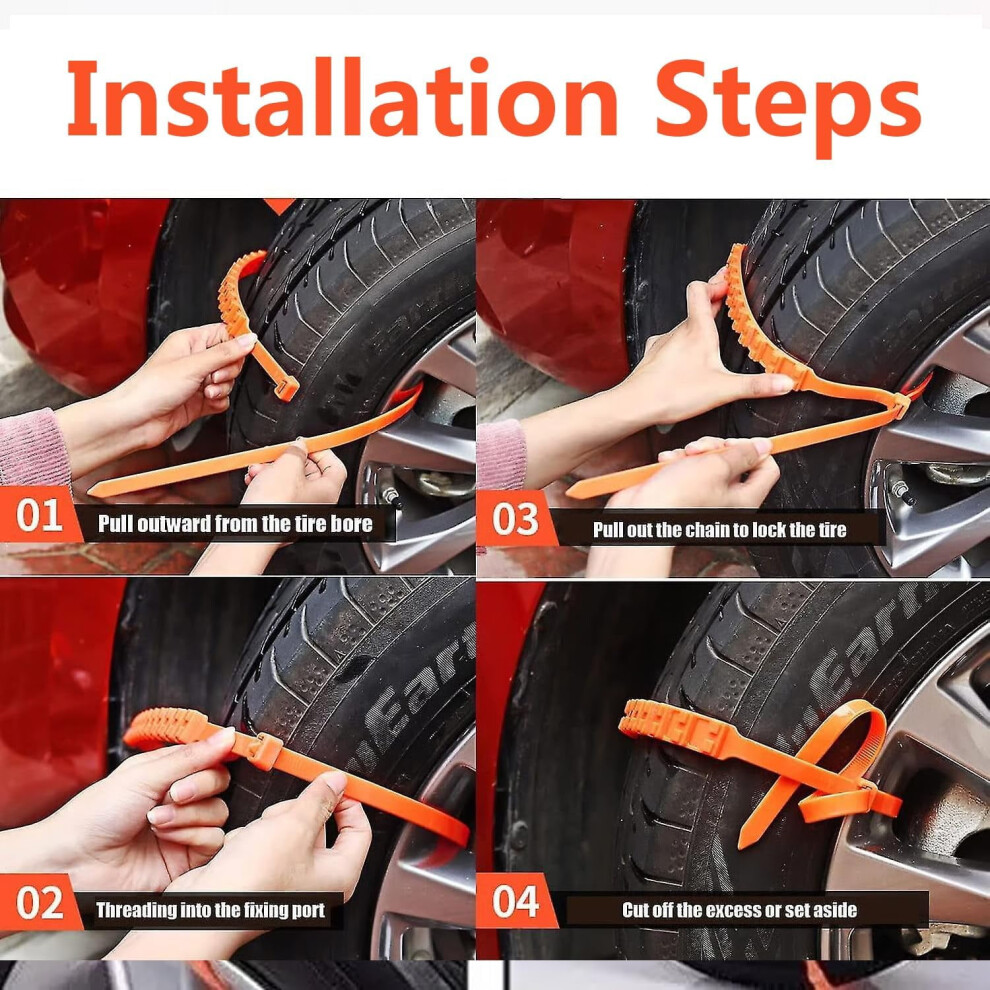 Installation Steps

01 Pull outward from the tire bore

03 Pull out the chain to lock the tire

02 Threading into the fixing port

04 Cut off the excess or set aside