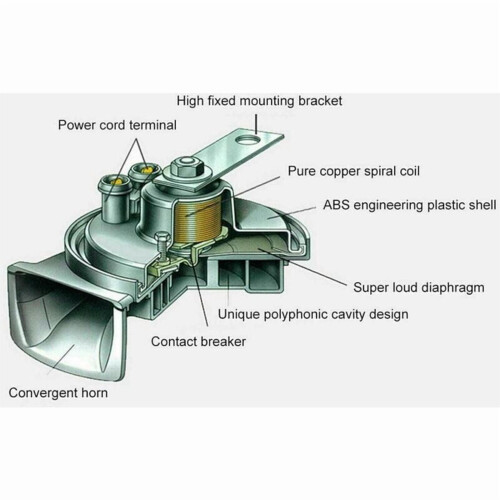 High fixed mounting bracket

Power cord terminal

Pure copper spiral coil

ABS engineering plastic shell

Super loud diaphragm

Unique polyphonic cavity design

Contact breaker

Convergent horn