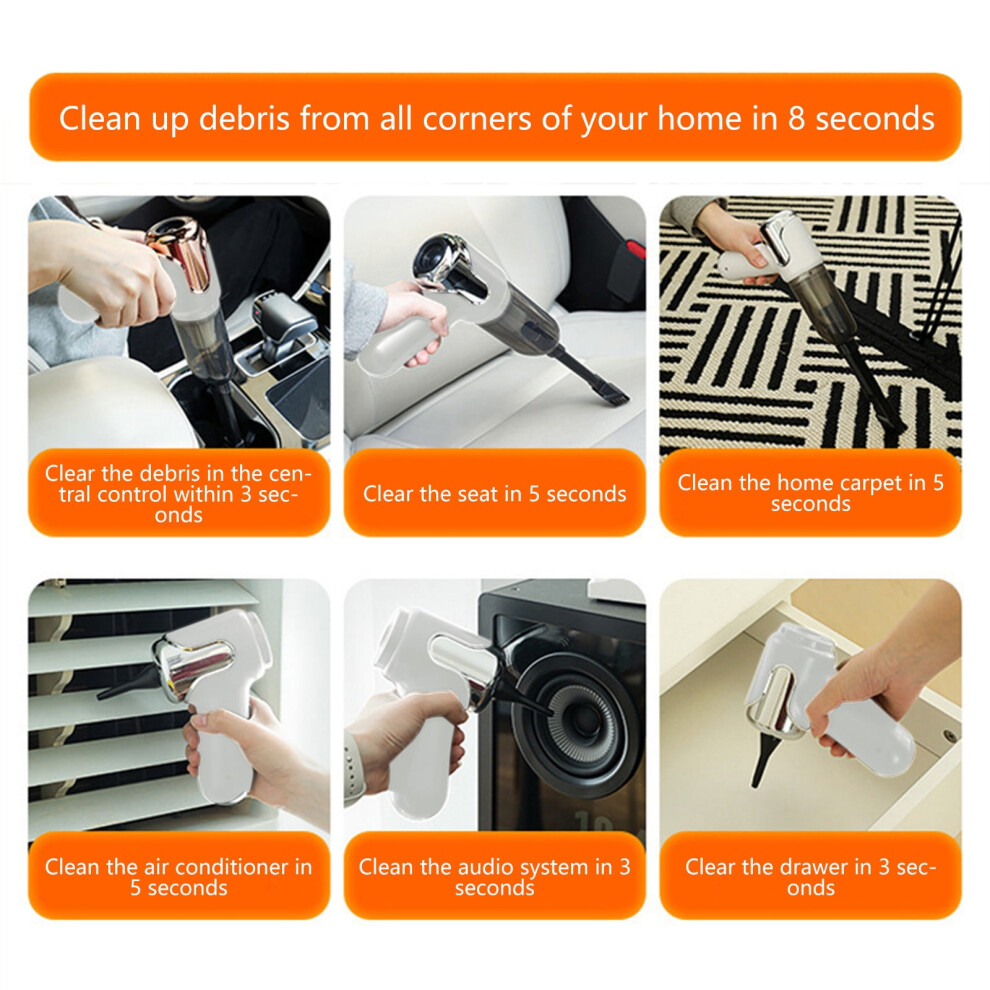 Clean up debris from all corners of your home in 8 seconds

Clear the debris in the central control within 3 seconds

Clear the seat in 5 seconds

Clean the home carpet in 5 seconds

Clean the air conditioner in 5 seconds

Clean the audio system in 3 seconds

Clear the drawer in 3 seconds