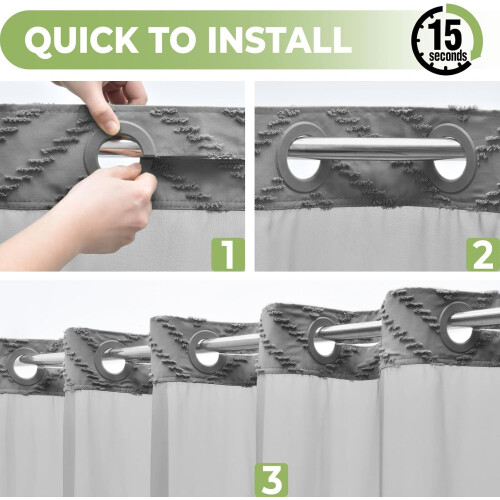 QUICK TO INSTALL

15 seconds

1

2

3