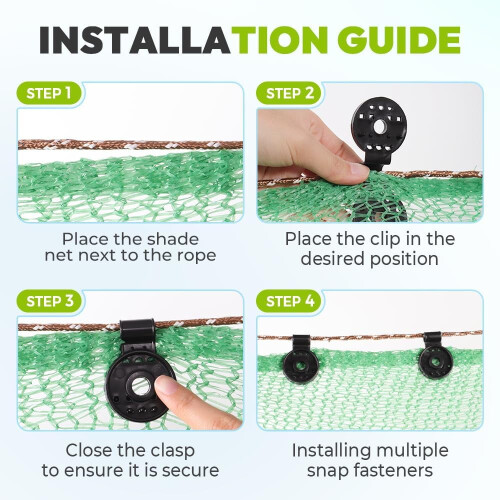 INSTALLATION GUIDE

STEP 1

Place the shade net next to the rope

STEP 2

Place the clip in the desired position

STEP 3

Close the clasp to ensure it is secure

STEP 4

Installing multiple snap fasteners