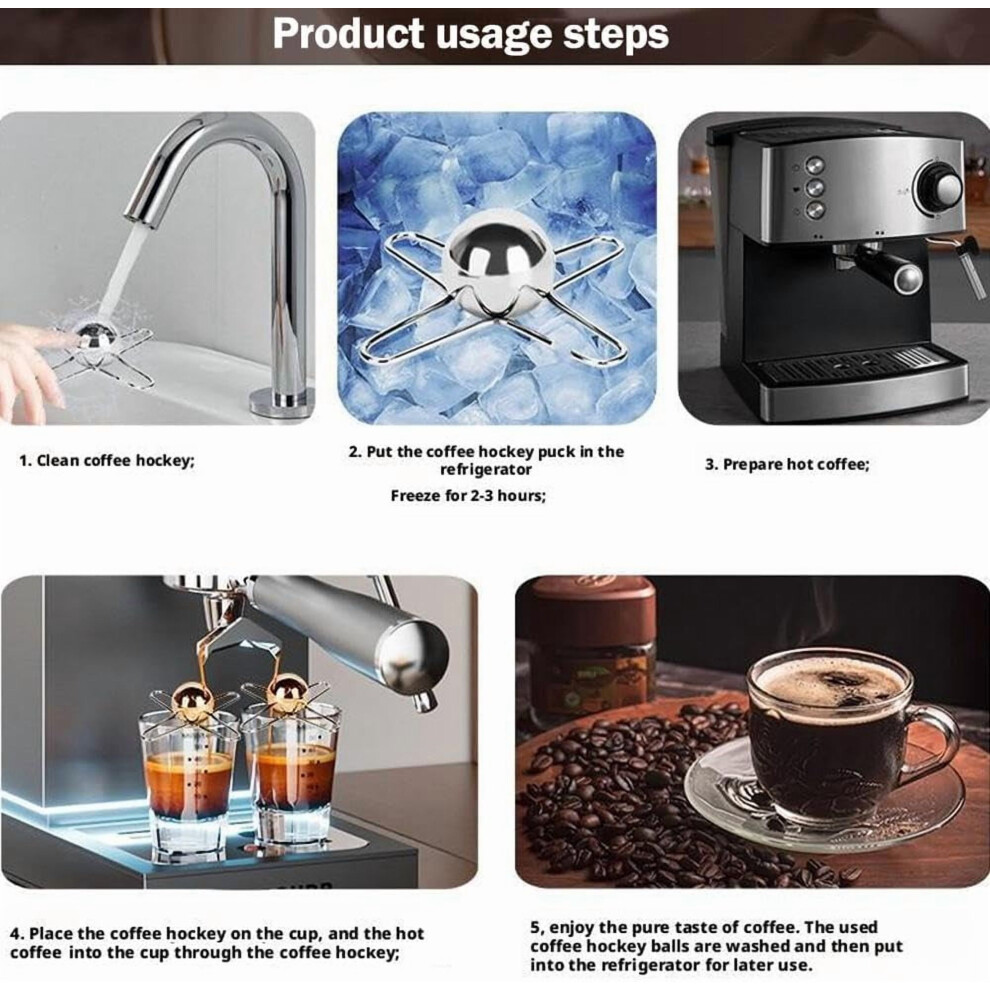 Product usage steps

1. Clean coffee hockey;

2. Put the coffee hockey puck in the refrigerator
Freeze for 2-3 hours;

3. Prepare hot coffee;

4. Place the coffee hockey on the cup, and the hot coffee into the cup through the coffee hockey;

5, enjoy the pure taste of coffee. The used coffee hockey balls are washed and then put into the refrigerator for later use.