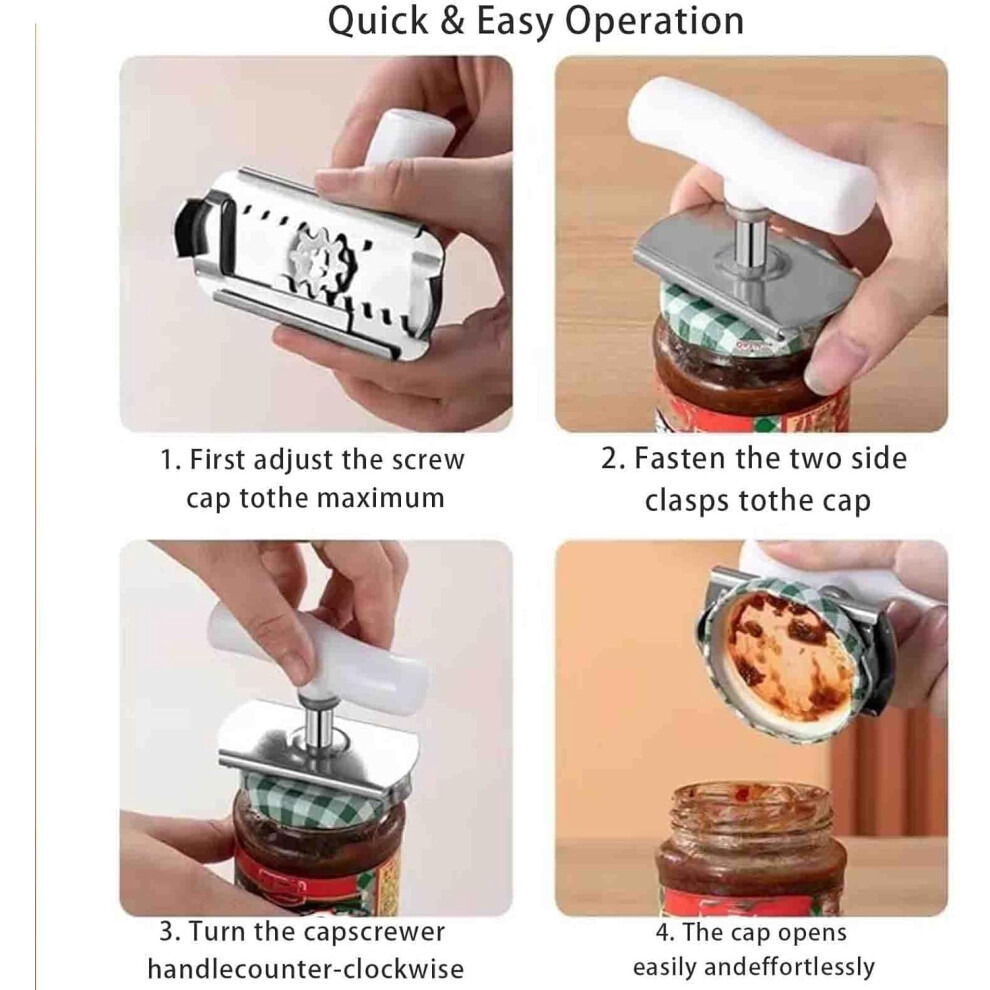 Quick & Easy Operation

1. First adjust the screw cap tothe maximum

2. Fasten the two side clasps tothe cap

3. Turn the capscrewer handlecounter-clockwise

4. The cap opens easily andeffortlessly