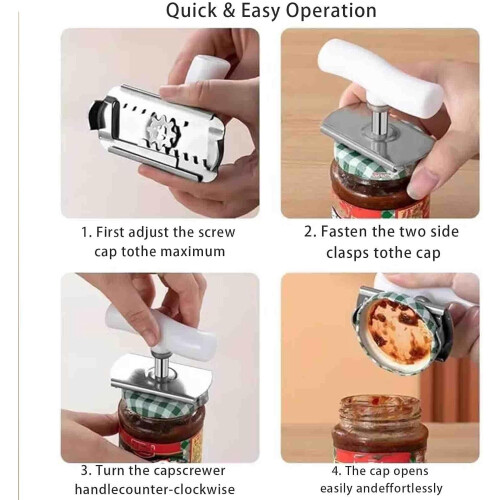 Quick & Easy Operation

1. First adjust the screw cap tothe maximum

2. Fasten the two side clasps tothe cap

3. Turn the capscrewer handlecounter-clockwise

4. The cap opens easily andeffortlessly