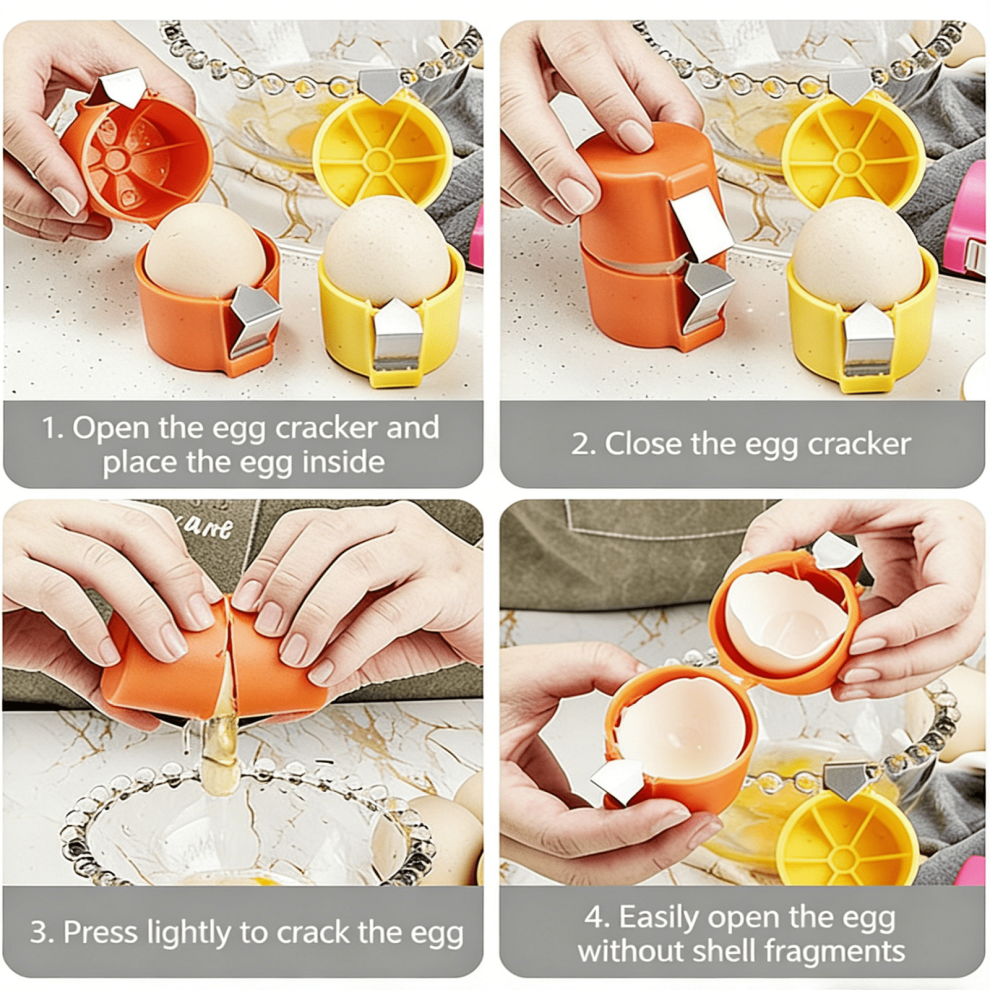 1. Open the egg cracker and place the egg inside

2. Close the egg cracker

3. Press lightly to crack the egg

4. Easily open the egg without shell fragments