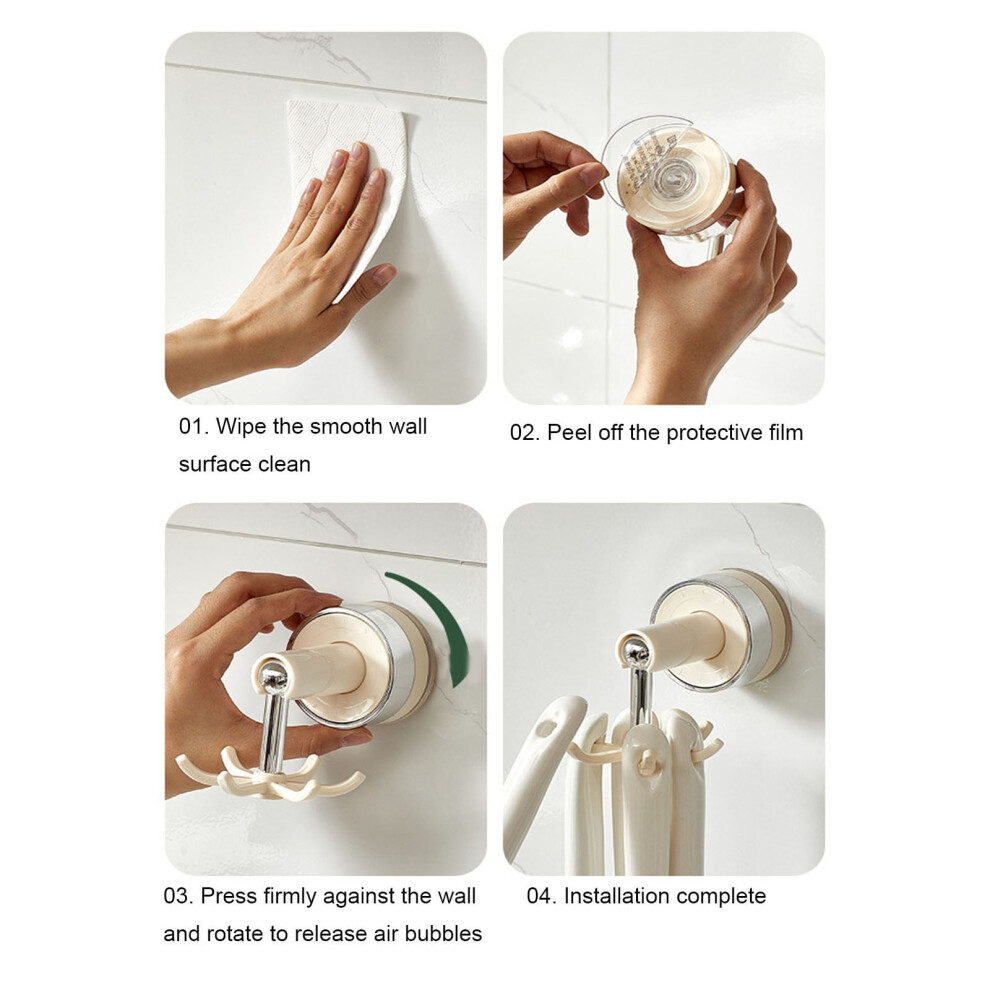 01. Wipe the smooth wall surface clean

02. Peel off the protective film

03. Press firmly against the wall and rotate to release air bubbles

04. Installation complete