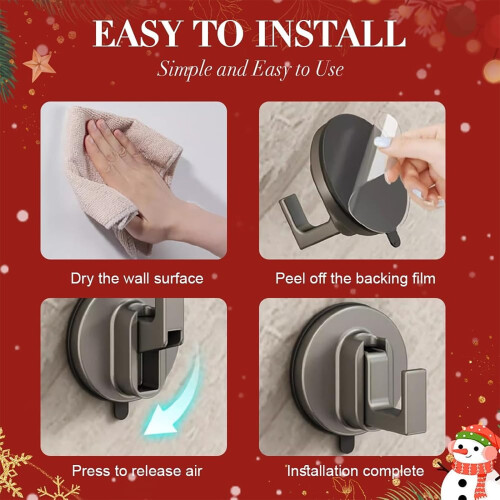 EASY TO INSTALL

Simple and Easy to Use

Dry the wall surface

Peel off the backing film

Press to release air

Installation complete