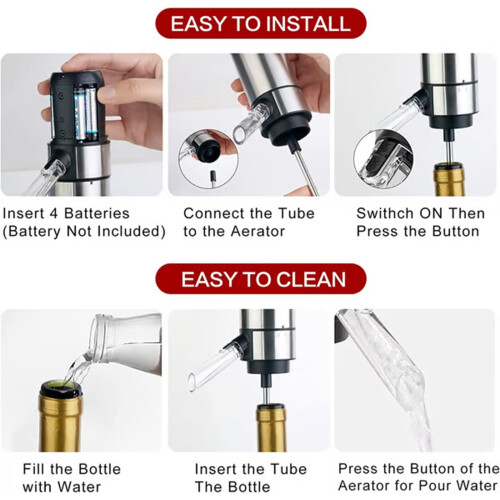 EASY TO INSTALL

Insert 4 Batteries (Battery Not Included)

Connect the Tube to the Aerator

Swithch ON Then Press the Button

EASY TO CLEAN

Fill the Bottle with Water

Insert the Tube The Bottle

Press the Button of the Aerator for Pour Water