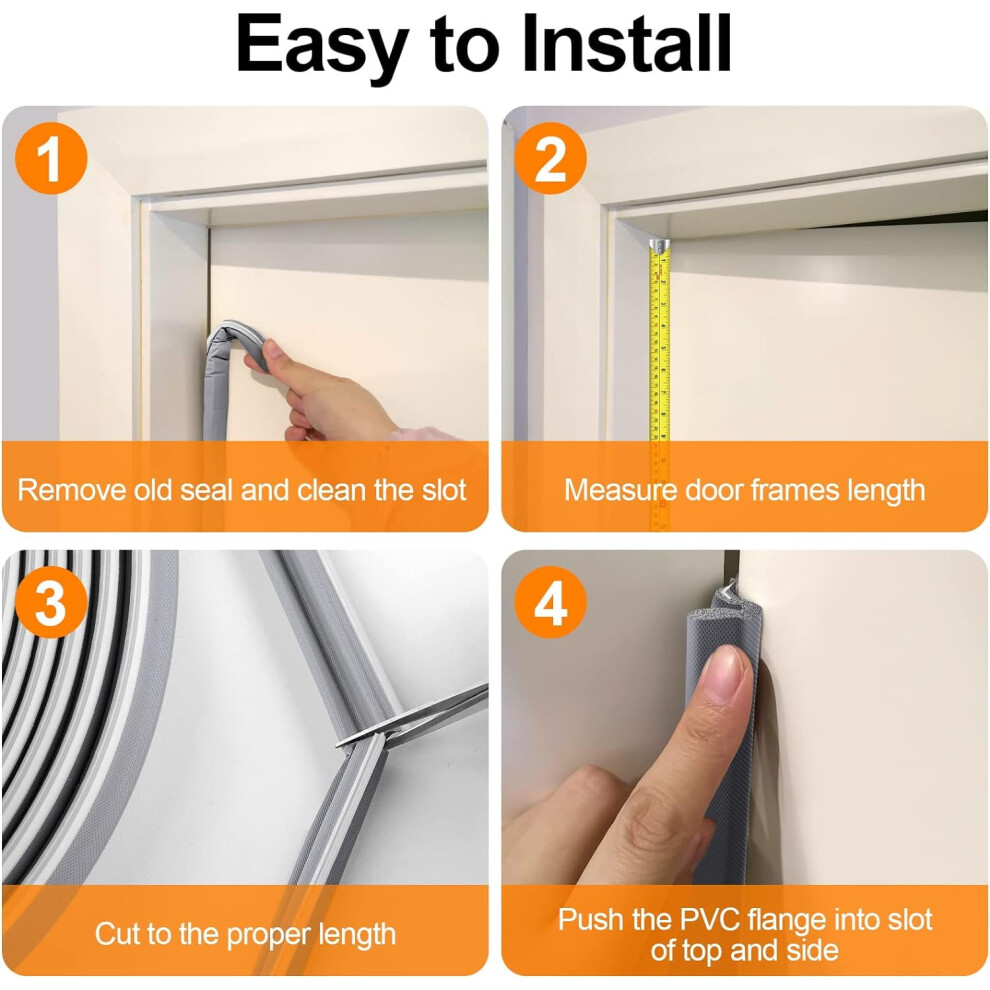 Easy to Install

1

Remove old seal and clean the slot

2

Measure door frames length

3

Cut to the proper length

4

Push the PVC flange into slot of top and side