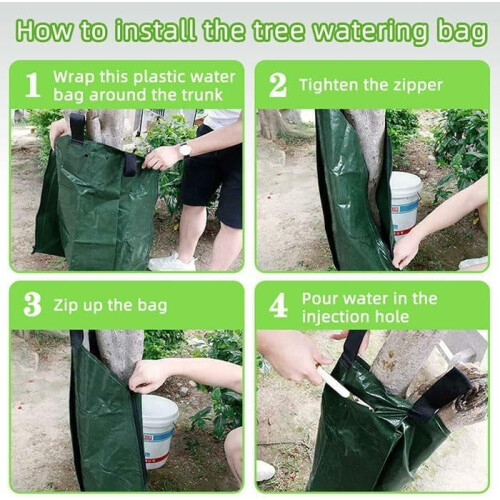 How to install the tree watering bag

1 Wrap this plastic water bag around the trunk

2 Tighten the zipper

3 Zip up the bag

4 Pour water in the injection hole