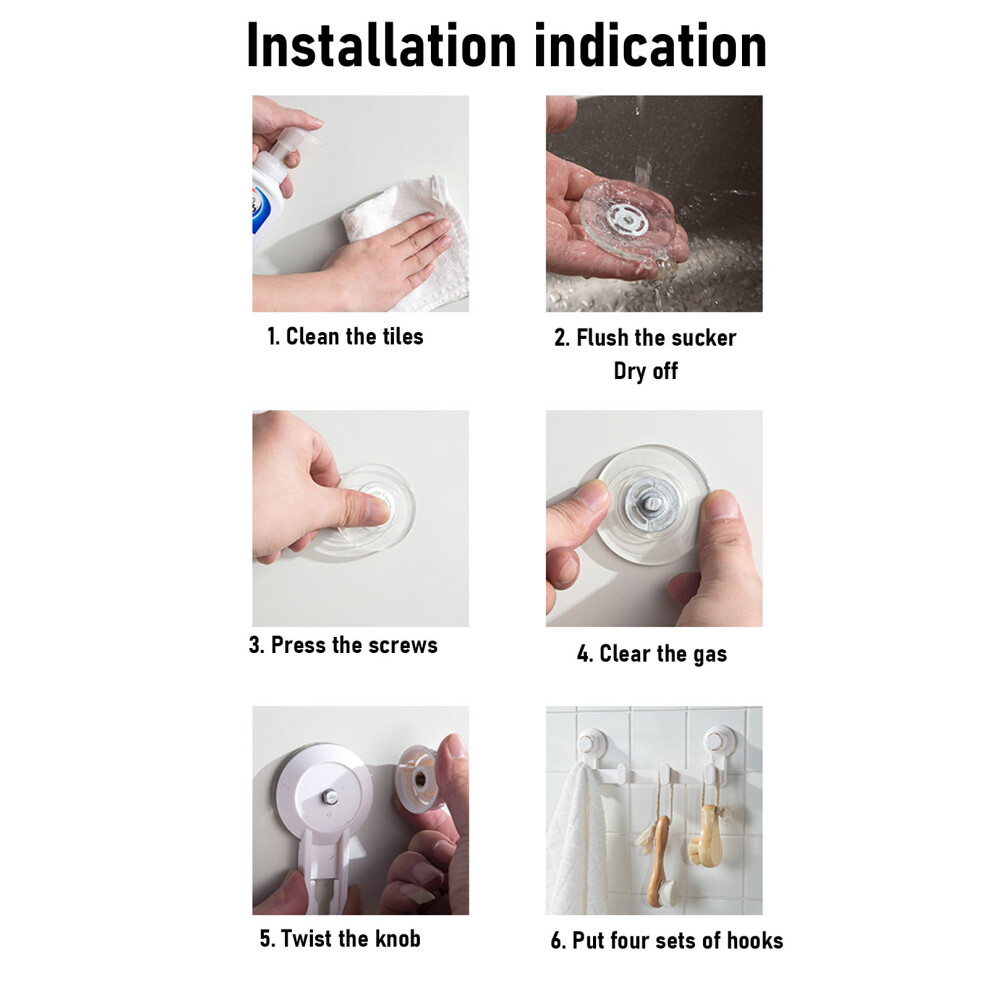 Installation indication

1. Clean the tiles

2. Flush the sucker
Dry off

3. Press the screws

4. Clear the gas

5. Twist the knob

6. Put four sets of hooks