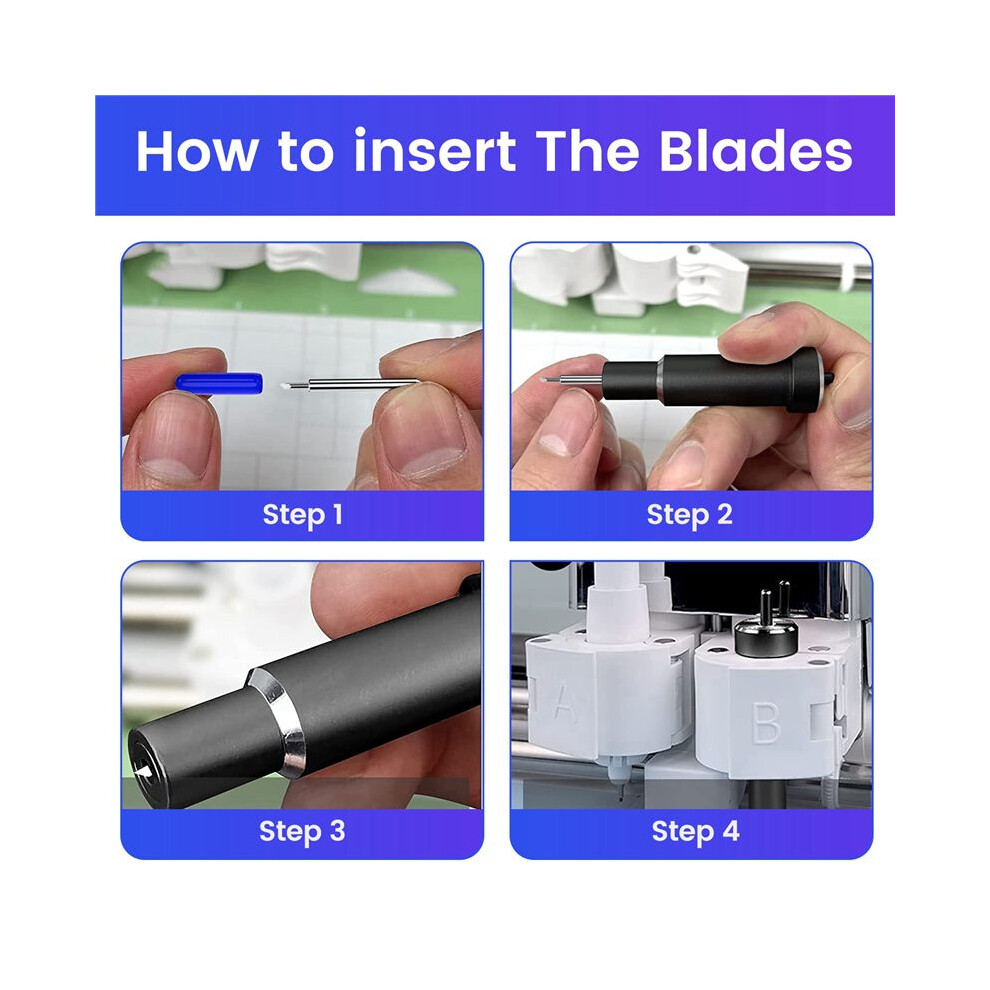 How to insert The Blades

Step 1

Step 2

Step 3

A

B

Step 4