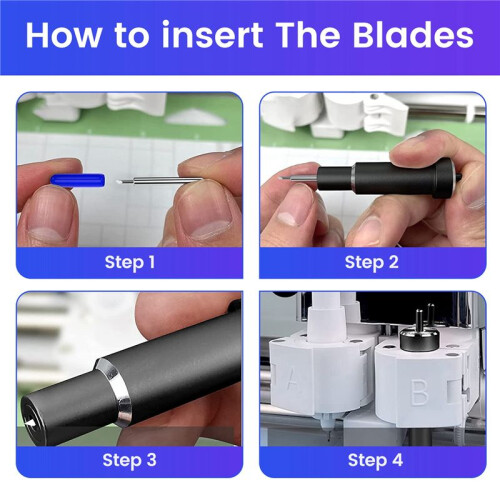 How to insert The Blades

Step 1

Step 2

Step 3

A

B

Step 4