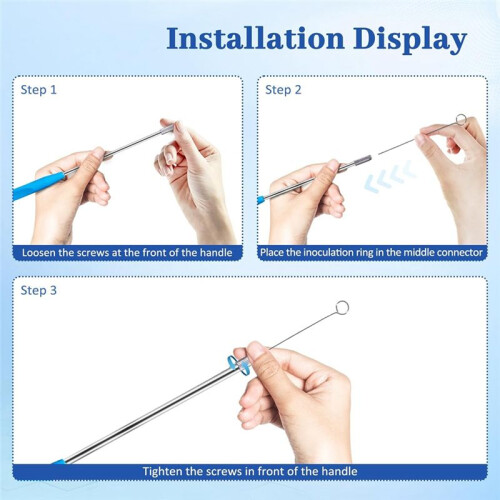 Installation Display

Step 1

Loosen the screws at the front of the handle

Step 2

Place the inoculation ring in the middle connector

Step 3

Tighten the screws in front of the handle