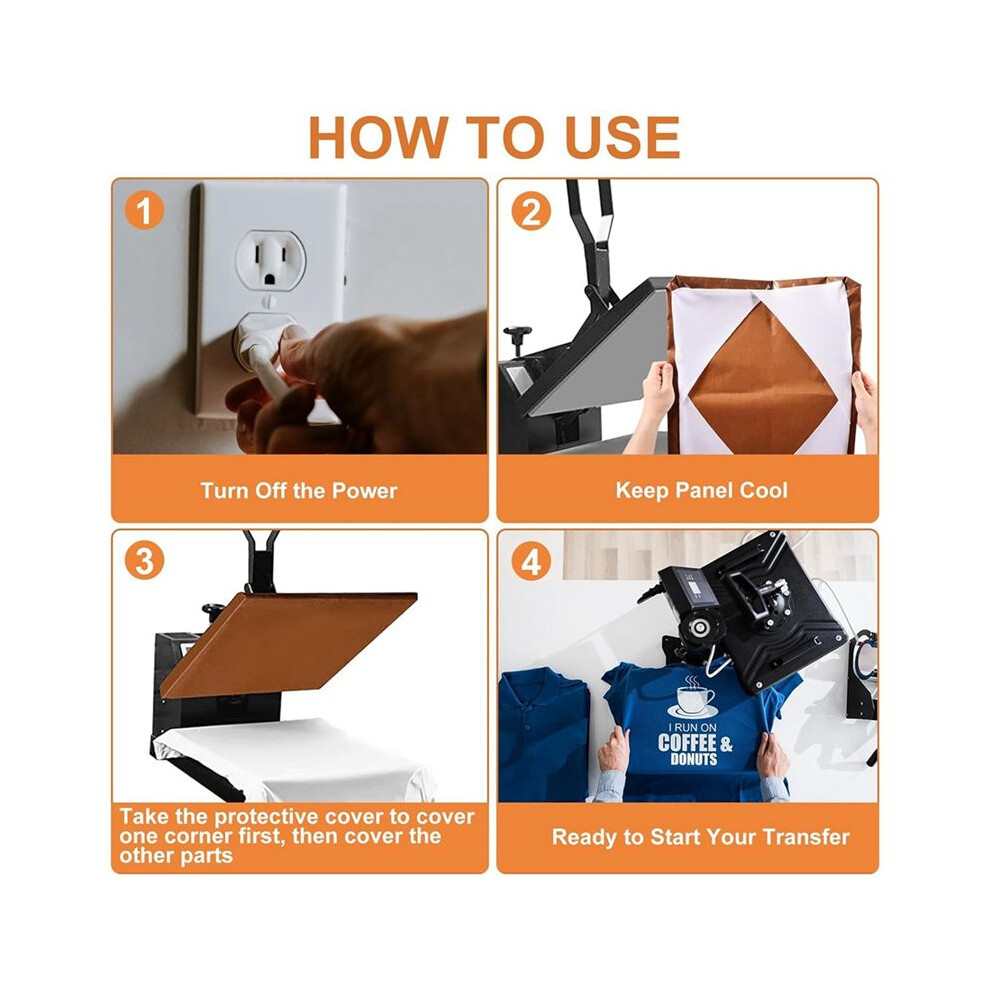 HOW TO USE

1

Turn Off the Power

2

Keep Panel Cool

3

Take the protective cover to cover one corner first, then cover the other parts

4

I RUN ON COFFEE & DONUTS

Ready to Start Your Transfer