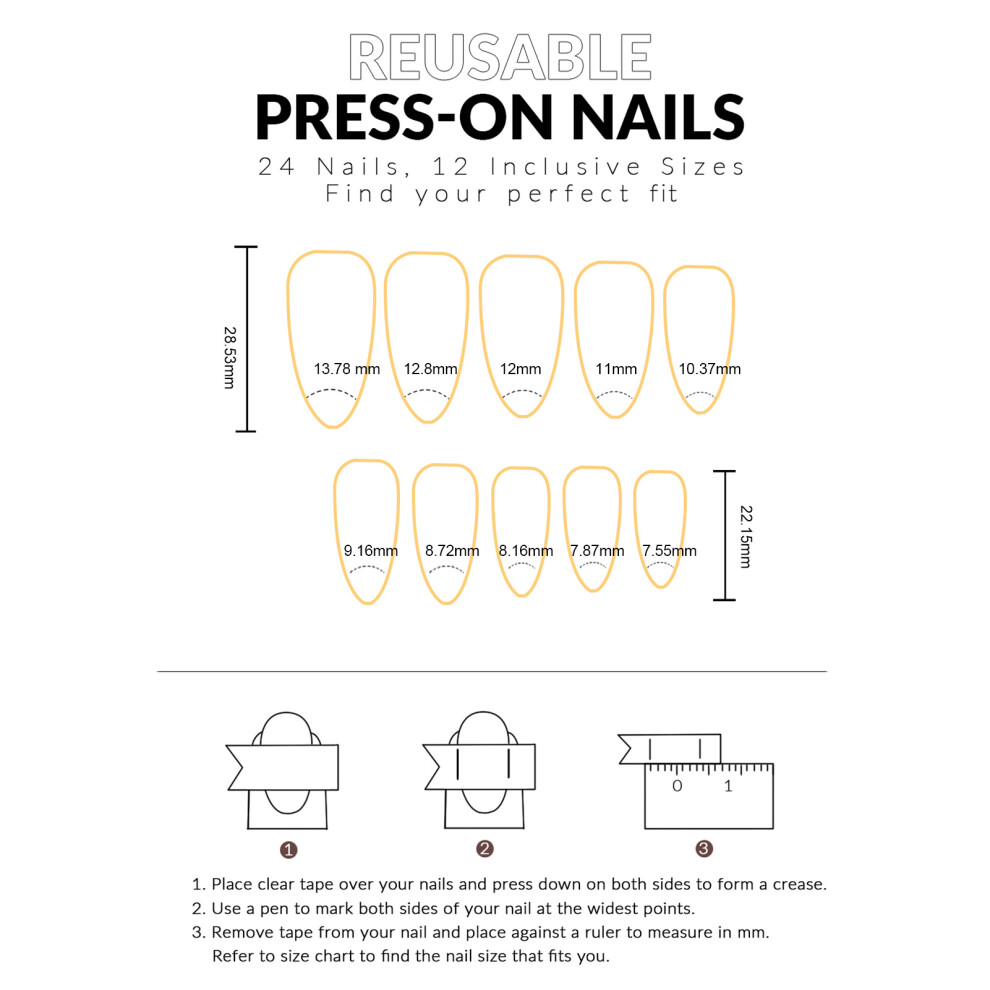 REUSABLE
PRESS-ON NAILS
24 Nails, 12 Inclusive Sizes
Find your perfect fit

28.53mm

13.78 mm 12.8mm 12mm 11mm 10.37mm

9.16mm 8.72mm 8.16mm 7.87mm 7.55mm

22.15mm

0 1

1 2 3

1. Place clear tape over your nails and press down on both sides to form a crease.
2. Use a pen to mark both sides of your nail at the widest points.
3. Remove tape from your nail and place against a ruler to measure in mm. Refer to size chart to find the nail size that fits you.