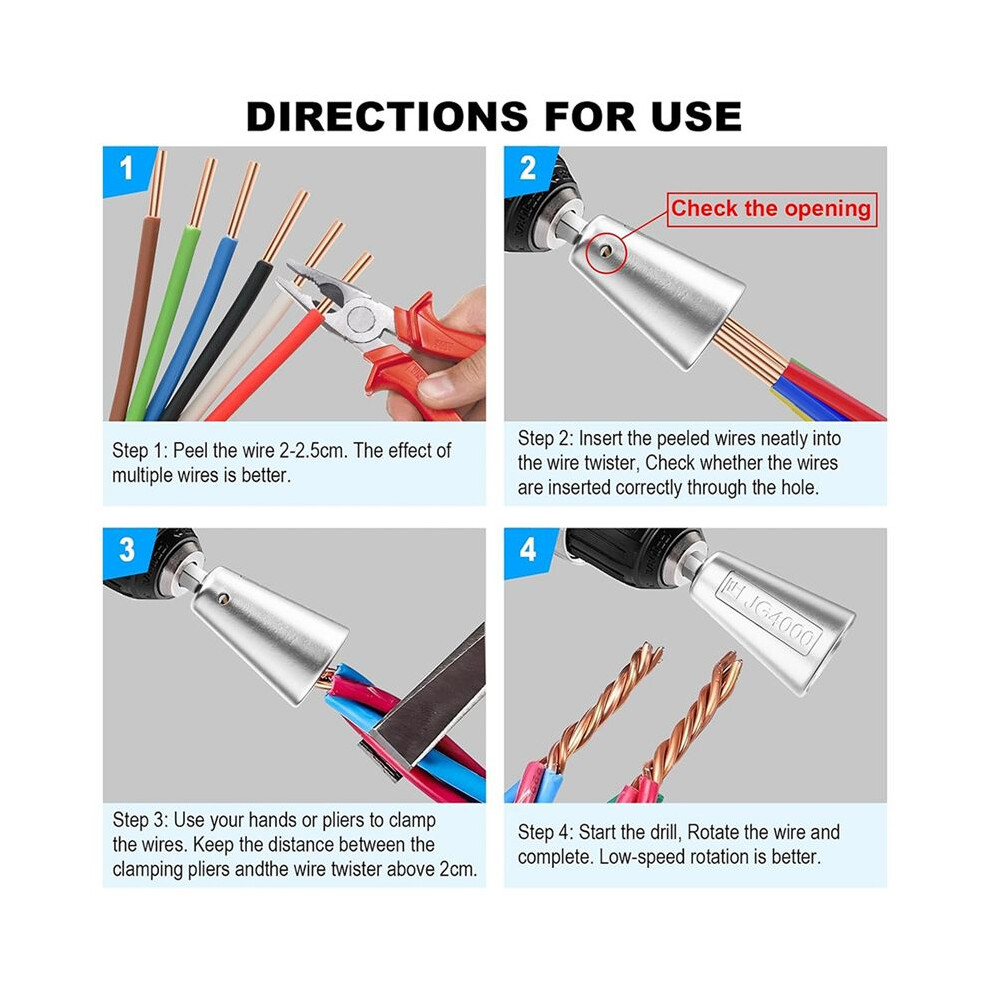 DIRECTIONS FOR USE

1

Step 1: Peel the wire 2-2.5cm. The effect of multiple wires is better.

2

Check the opening

Step 2: Insert the peeled wires neatly into the wire twister, Check whether the wires are inserted correctly through the hole.

3

Step 3: Use your hands or pliers to clamp the wires. Keep the distance between the clamping pliers andthe wire twister above 2cm.

4

JG4000

Step 4: Start the drill, Rotate the wire and complete. Low-speed rotation is better.