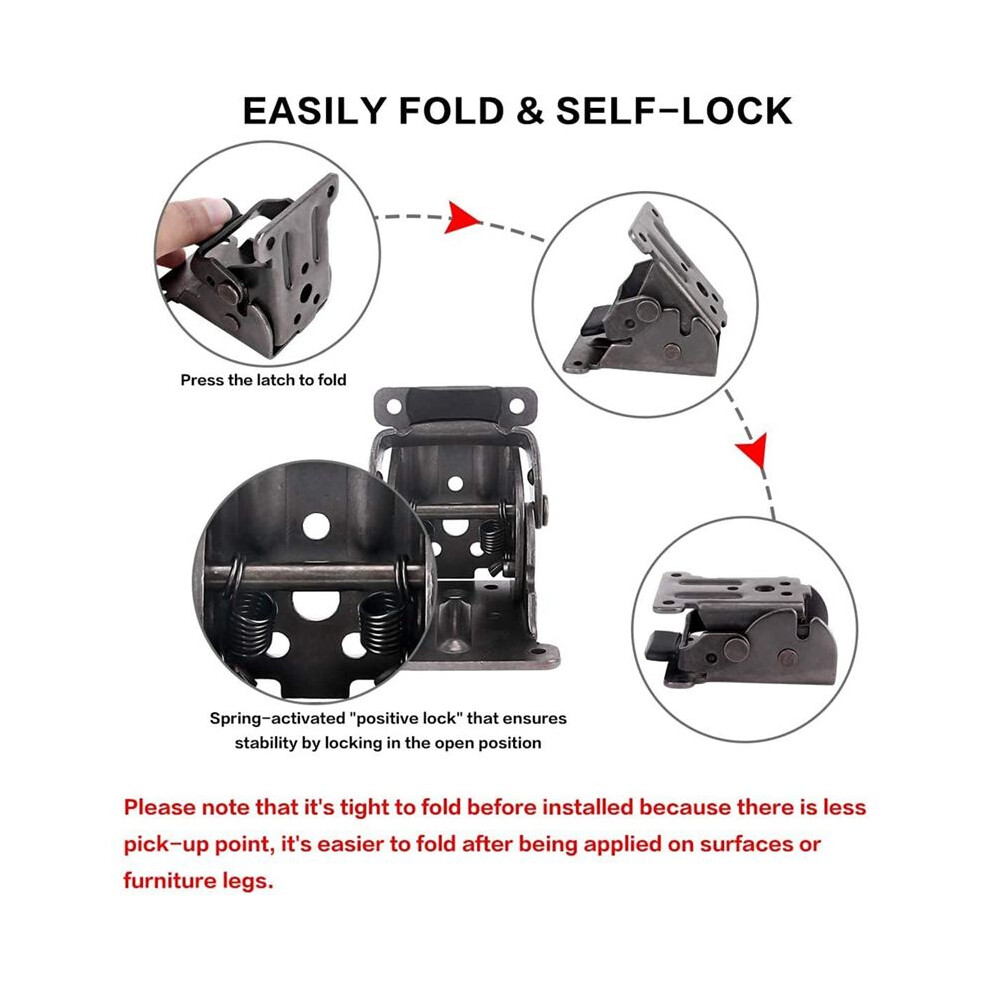 EASILY FOLD & SELF-LOCK

Press the latch to fold

Spring-activated "positive lock" that ensures stability by locking in the open position

Please note that it's tight to fold before installed because there is less pick-up point, it's easier to fold after being applied on surfaces or furniture legs.