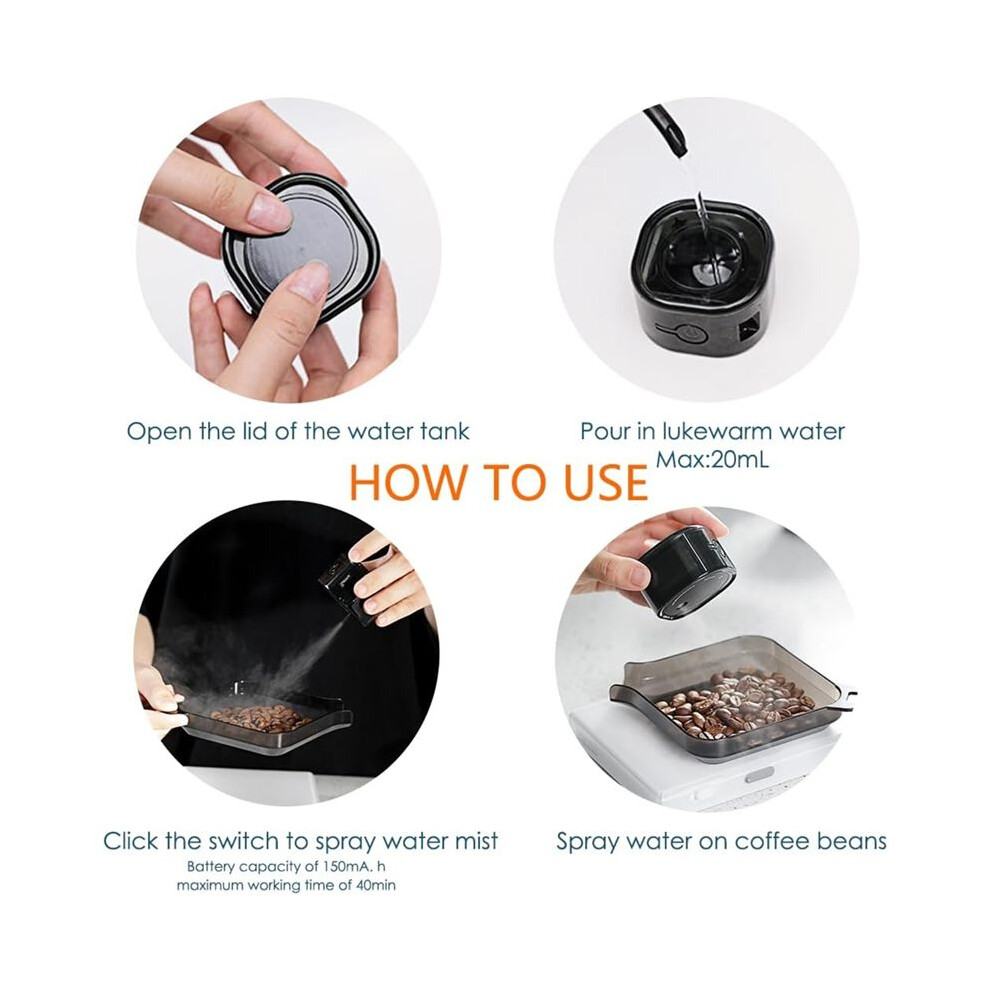 Open the lid of the water tank

Pour in lukewarm water
Max:20mL

HOW TO USE

Click the switch to spray water mist
Battery capacity of 150mA. h
maximum working time of 40min

Spray water on coffee beans