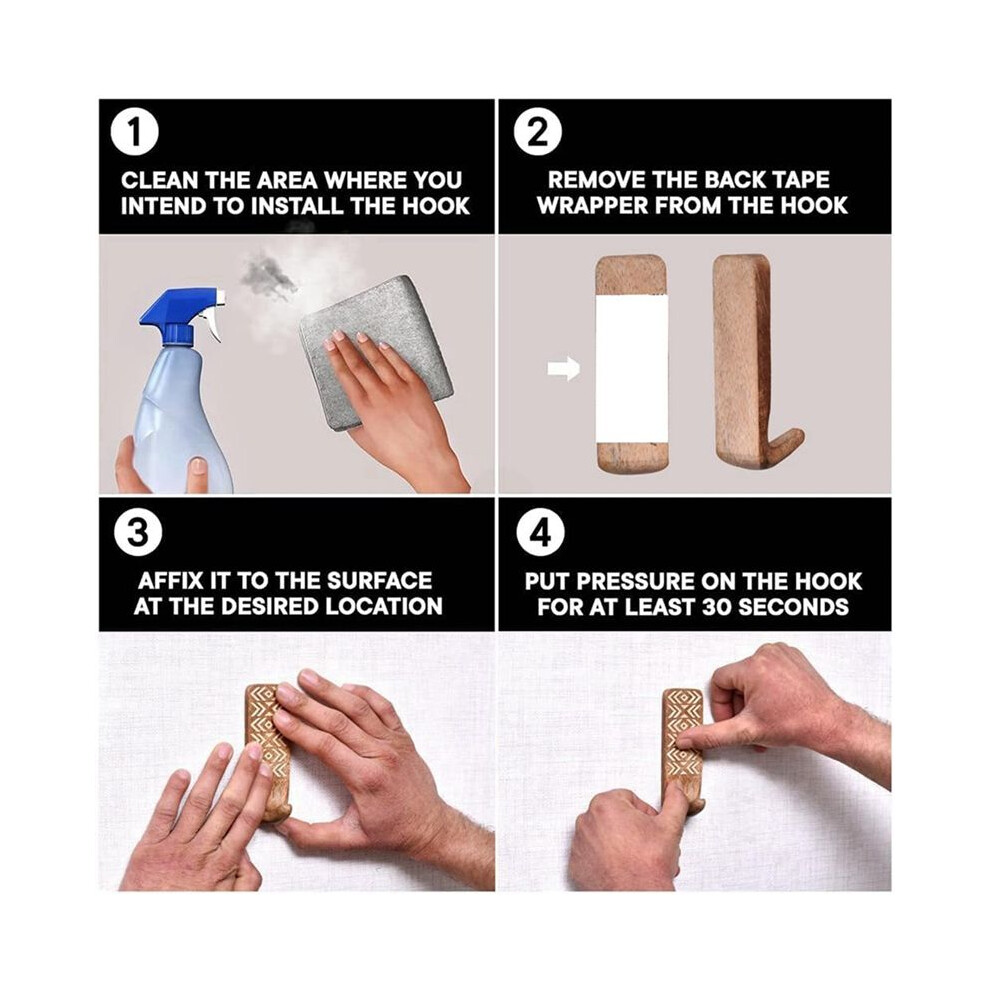 1
CLEAN THE AREA WHERE YOU INTEND TO INSTALL THE HOOK

2
REMOVE THE BACK TAPE WRAPPER FROM THE HOOK

3
AFFIX IT TO THE SURFACE AT THE DESIRED LOCATION

4
PUT PRESSURE ON THE HOOK FOR AT LEAST 30 SECONDS