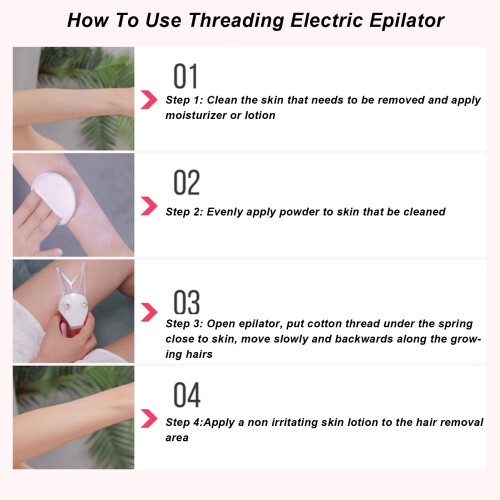 How To Use Threading Electric Epilator

01

Step 1: Clean the skin that needs to be removed and apply moisturizer or lotion

02

Step 2: Evenly apply powder to skin that be cleaned

03

Step 3: Open epilator, put cotton thread under the spring close to skin, move slowly and backwards along the growing hairs

04

Step 4:Apply a non irritating skin lotion to the hair removal area