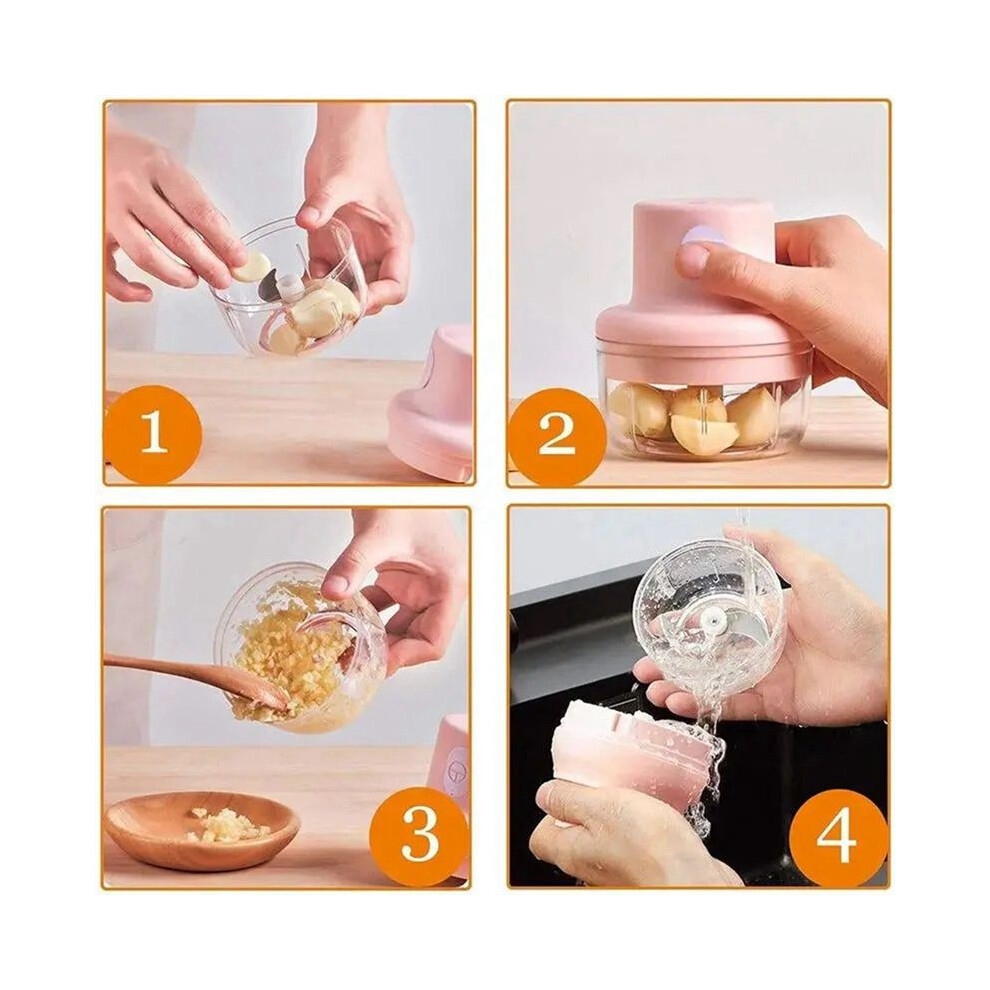 1

2

3

4