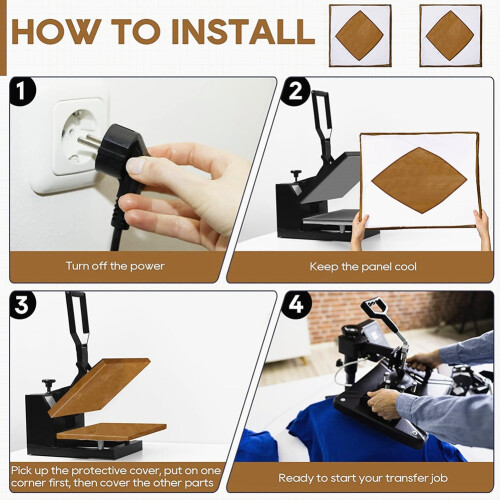 HOW TO INSTALL

1
Turn off the power

2
Keep the panel cool

3
Pick up the protective cover, put on one corner first, then cover the other parts

4
Ready to start your transfer job