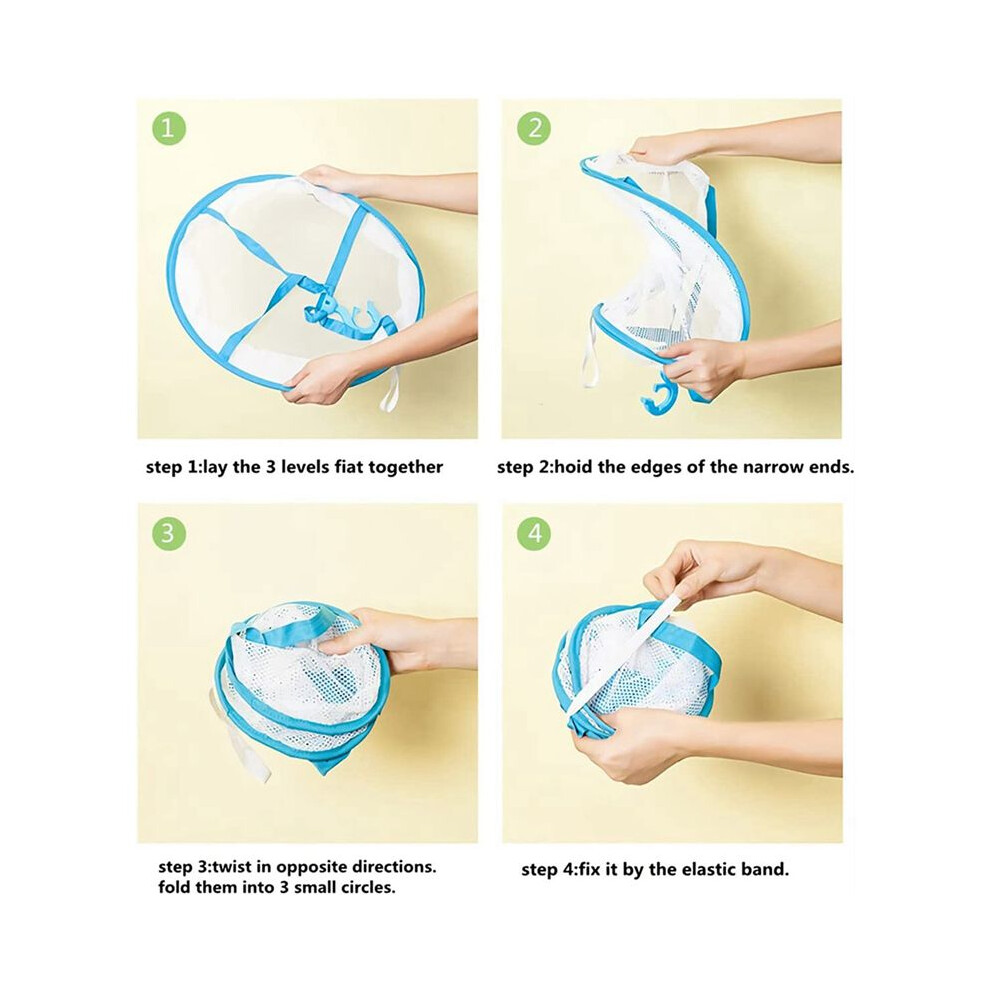 1

step 1:lay the 3 levels fiat together

2

step 2:hoid the edges of the narrow ends.

3

step 3:twist in opposite directions. fold them into 3 small circles.

4

step 4:fix it by the elastic band.