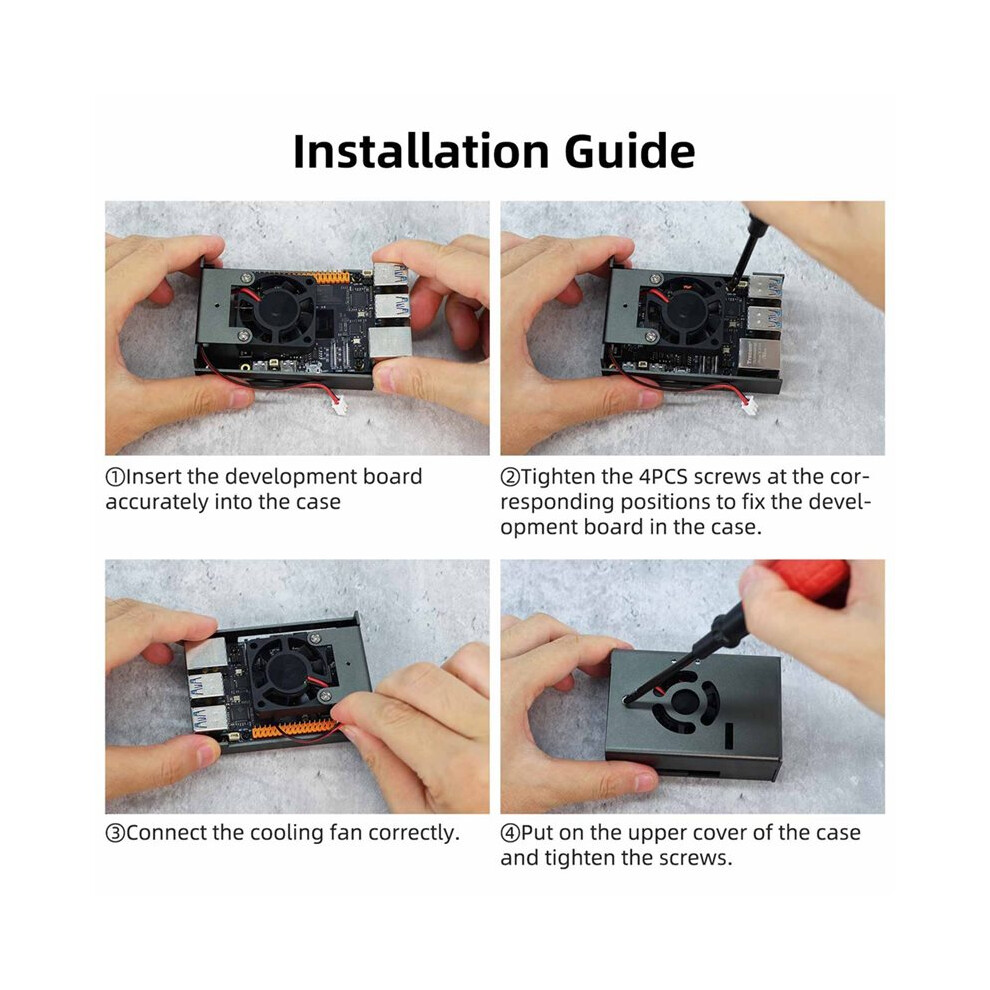 Installation Guide

①Insert the development board accurately into the case

②Tighten the 4PCS screws at the corresponding positions to fix the development board in the case.

③Connect the cooling fan correctly.

④Put on the upper cover of the case and tighten the screws.