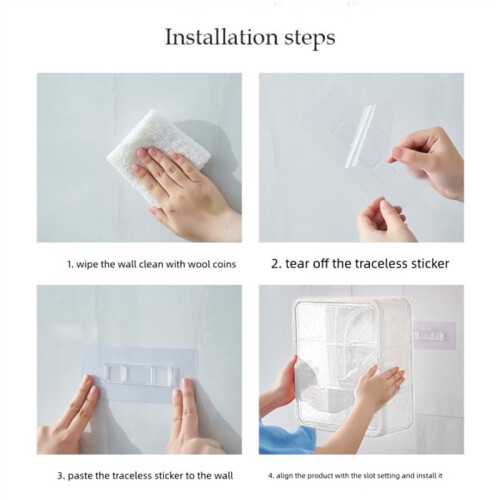 Installation steps

1. wipe the wall clean with wool coins

2. tear off the traceless sticker

3. paste the traceless sticker to the wall

4. align the product with the slot setting and install it