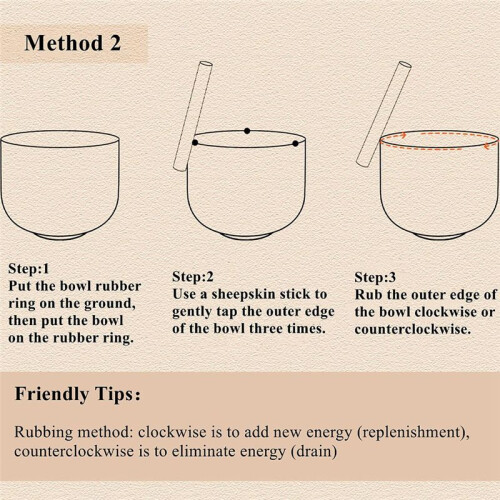 Method 2

Step:1
Put the bowl rubber ring on the ground, then put the bowl on the rubber ring.

Step:2
Use a sheepskin stick to gently tap the outer edge of the bowl three times.

Step:3
Rub the outer edge of the bowl clockwise or counterclockwise.

Friendly Tips:

Rubbing method: clockwise is to add new energy (replenishment), counterclockwise is to eliminate energy (drain)