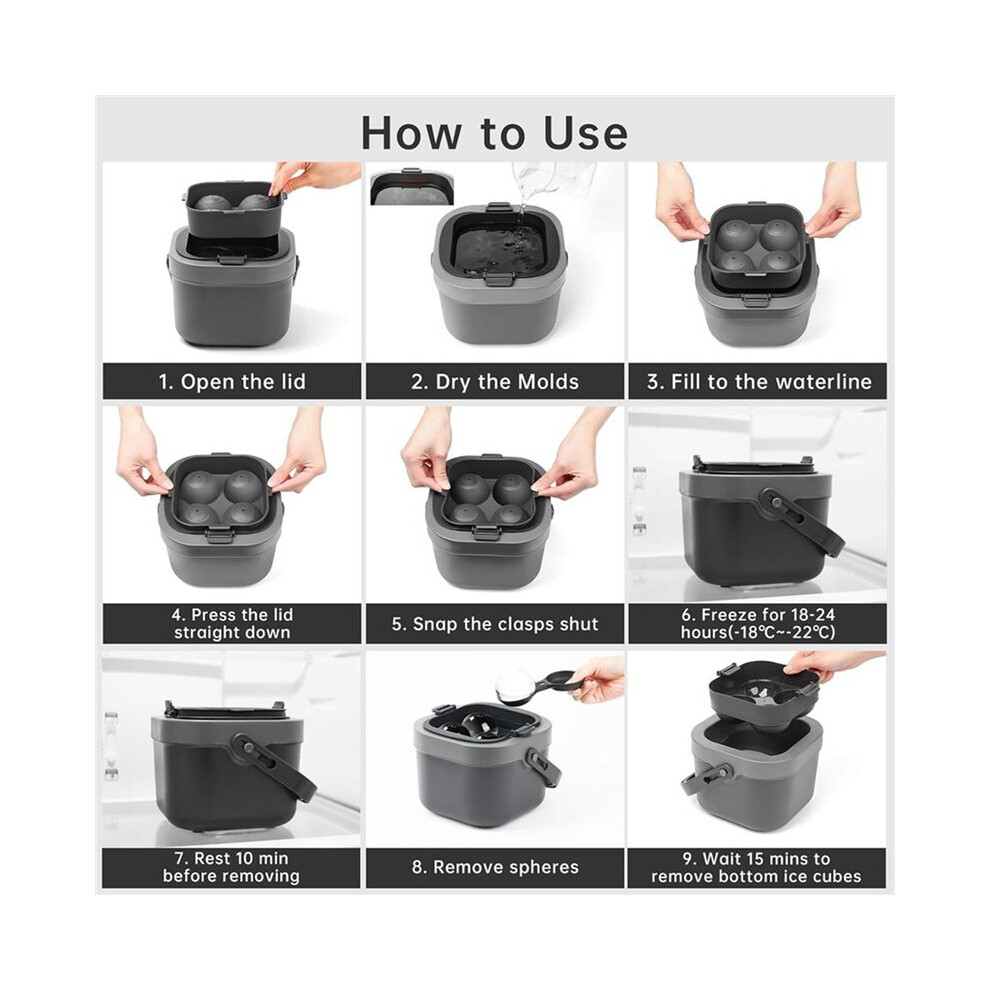 How to Use

1. Open the lid

2. Dry the Molds

3. Fill to the waterline

4. Press the lid straight down

5. Snap the clasps shut

6. Freeze for 18-24 hours(-18℃~-22℃)

7. Rest 10 min before removing

8. Remove spheres

9. Wait 15 mins to remove bottom ice cubes