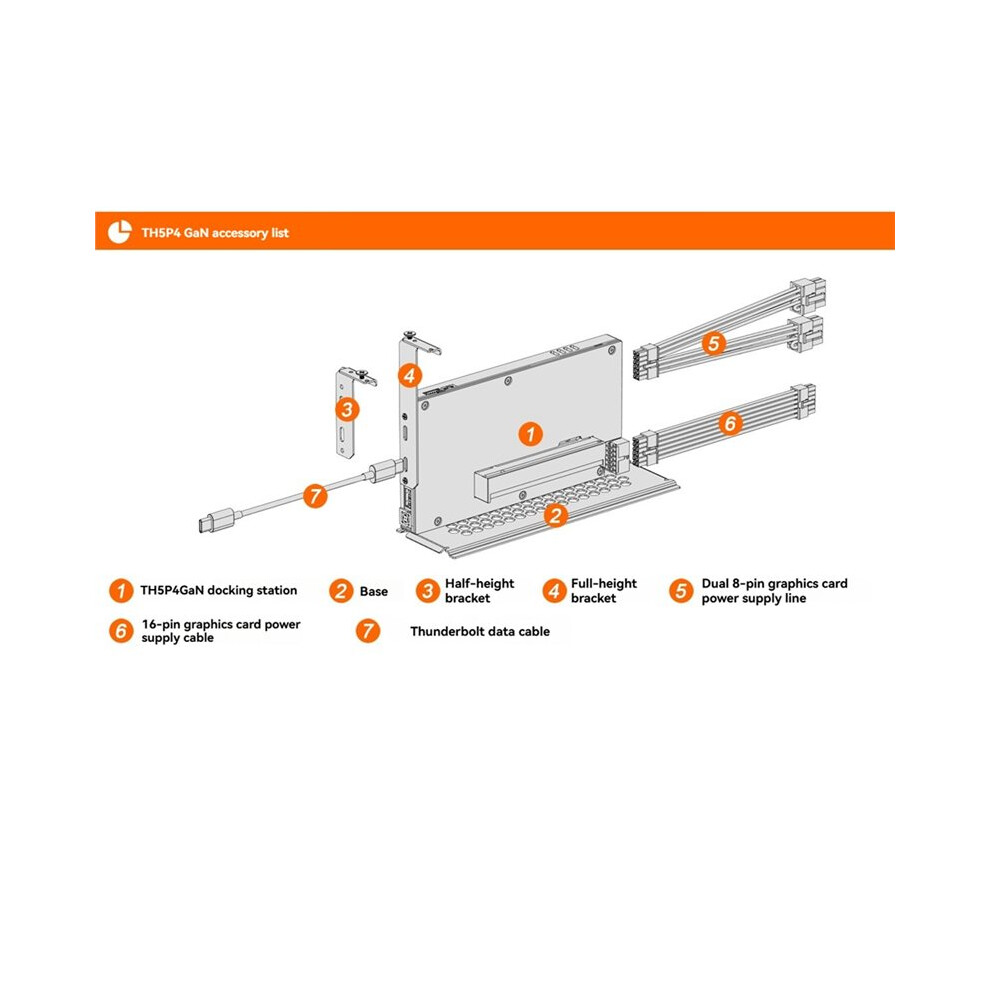 TH5P4 GaN accessory list

5

4

3

1

6

7

2

1 TH5P4GaN docking station

2 Base

3 Half-height bracket

4 Full-height bracket

5 Dual 8-pin graphics card power supply line

6 16-pin graphics card power supply cable

7 Thunderbolt data cable