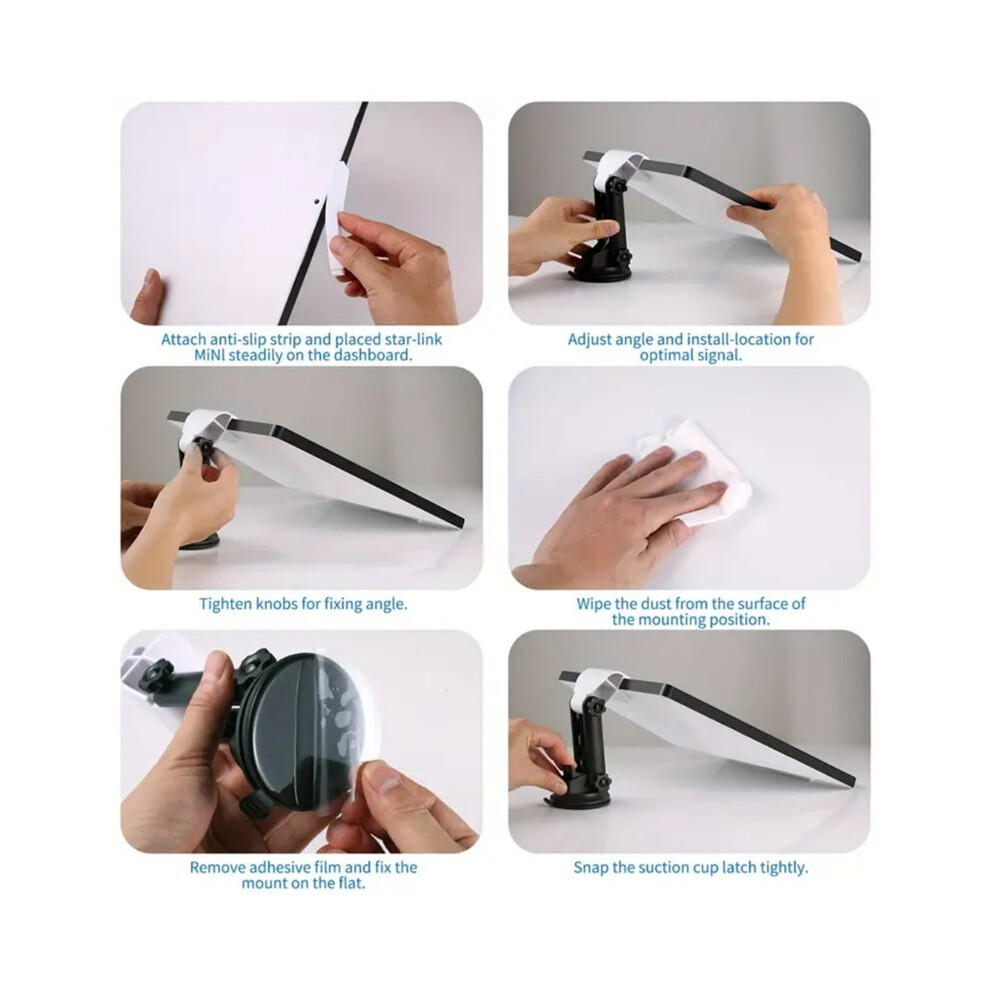 Attach anti-slip strip and placed star-link MiNl steadily on the dashboard.

Adjust angle and install-location for optimal signal.

Tighten knobs for fixing angle.

Wipe the dust from the surface of the mounting position.

Remove adhesive film and fix the mount on the flat.

Snap the suction cup latch tightly.