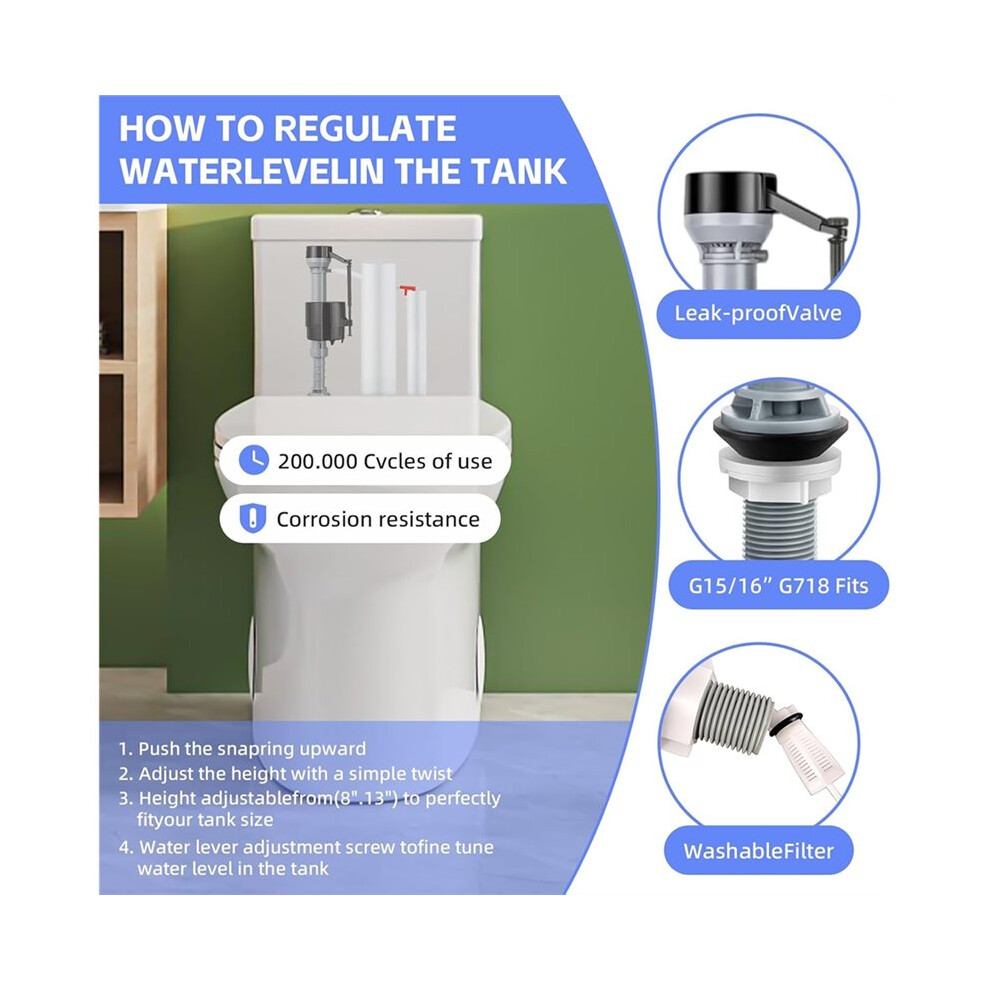 HOW TO REGULATE WATERLEVELIN THE TANK

200.000 Cvcles of use

Corrosion resistance

1. Push the snapring upward
2. Adjust the height with a simple twist
3. Height adjustablefrom(8".13") to perfectly fityour tank size
4. Water lever adjustment screw tofine tune water level in the tank

Leak-proofValve

G15/16" G718 Fits

WashableFilter