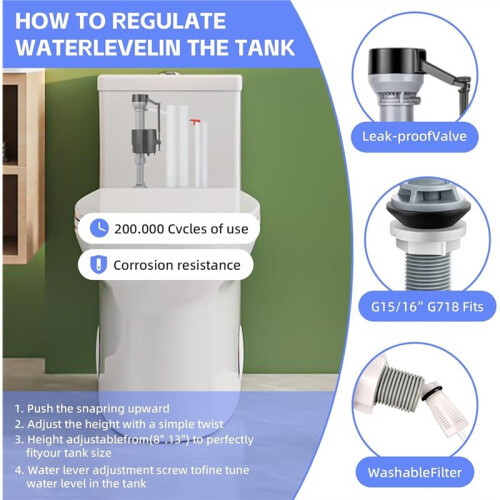 HOW TO REGULATE WATERLEVELIN THE TANK

200.000 Cvcles of use

Corrosion resistance

1. Push the snapring upward
2. Adjust the height with a simple twist
3. Height adjustablefrom(8".13") to perfectly fityour tank size
4. Water lever adjustment screw tofine tune water level in the tank

Leak-proofValve

G15/16" G718 Fits

WashableFilter