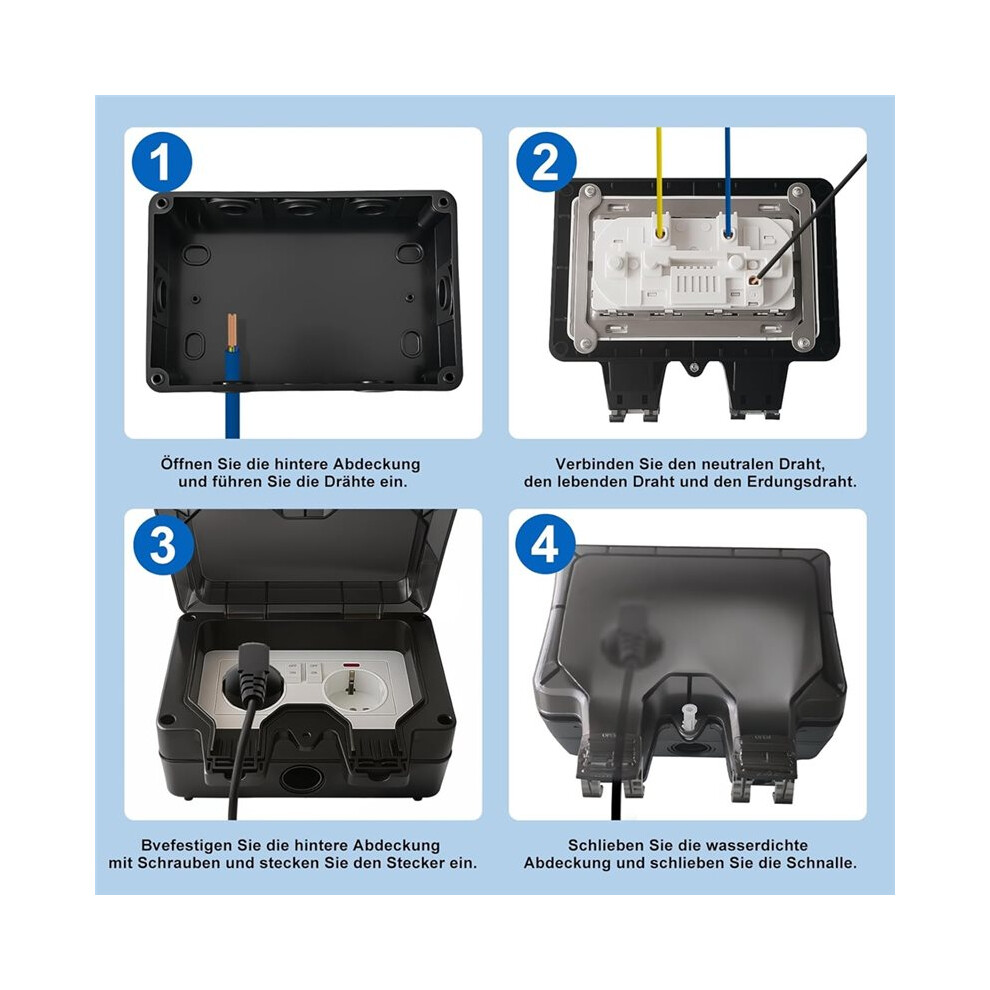 1

Öffnen Sie die hintere Abdeckung und führen Sie die Drähte ein.

2

Verbinden Sie den neutralen Draht, den lebenden Draht und den Erdungsdraht.

3

Bvefestigen Sie die hintere Abdeckung mit Schrauben und stecken Sie den Stecker ein.

4

Schlieben Sie die wasserdichte Abdeckung und schlieben Sie die Schnalle.