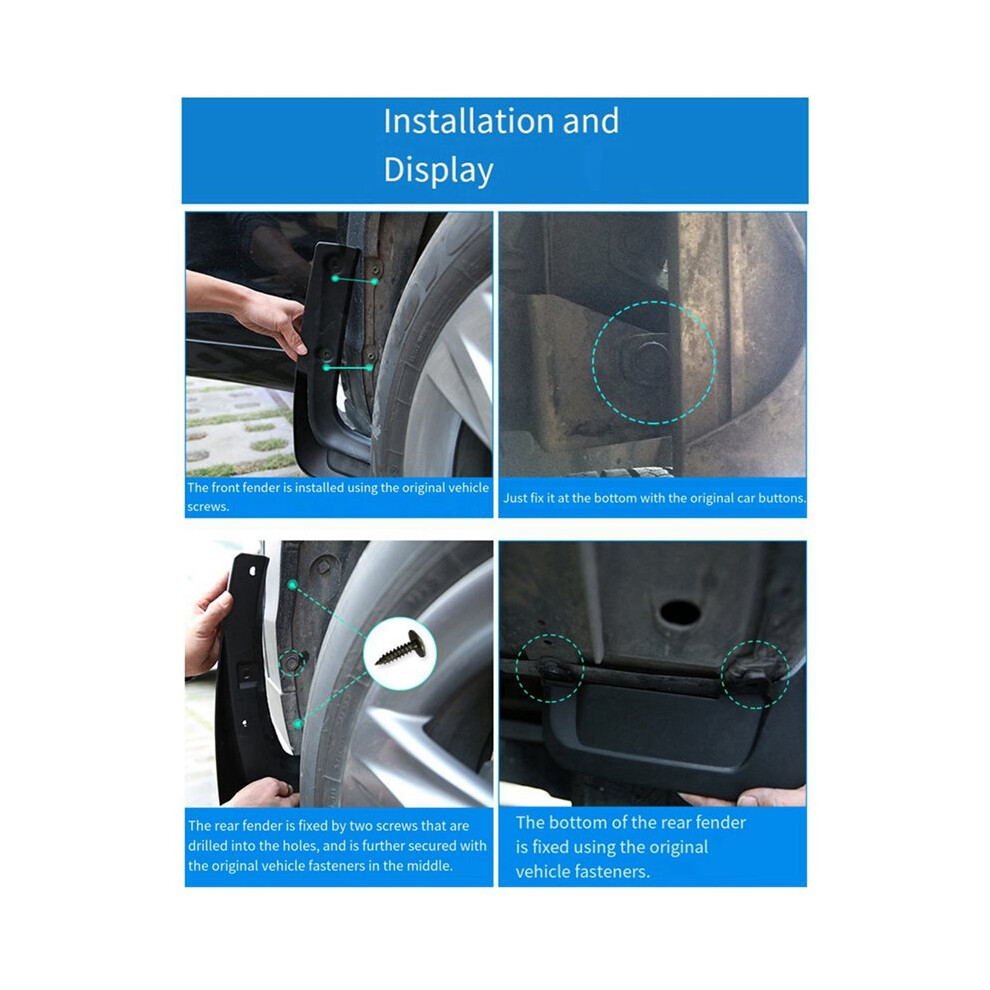 Installation and Display

The front fender is installed using the original vehicle screws.

Just fix it at the bottom with the original car buttons.

The rear fender is fixed by two screws that are drilled into the holes, and is further secured with the original vehicle fasteners in the middle.

The bottom of the rear fender is fixed using the original vehicle fasteners.