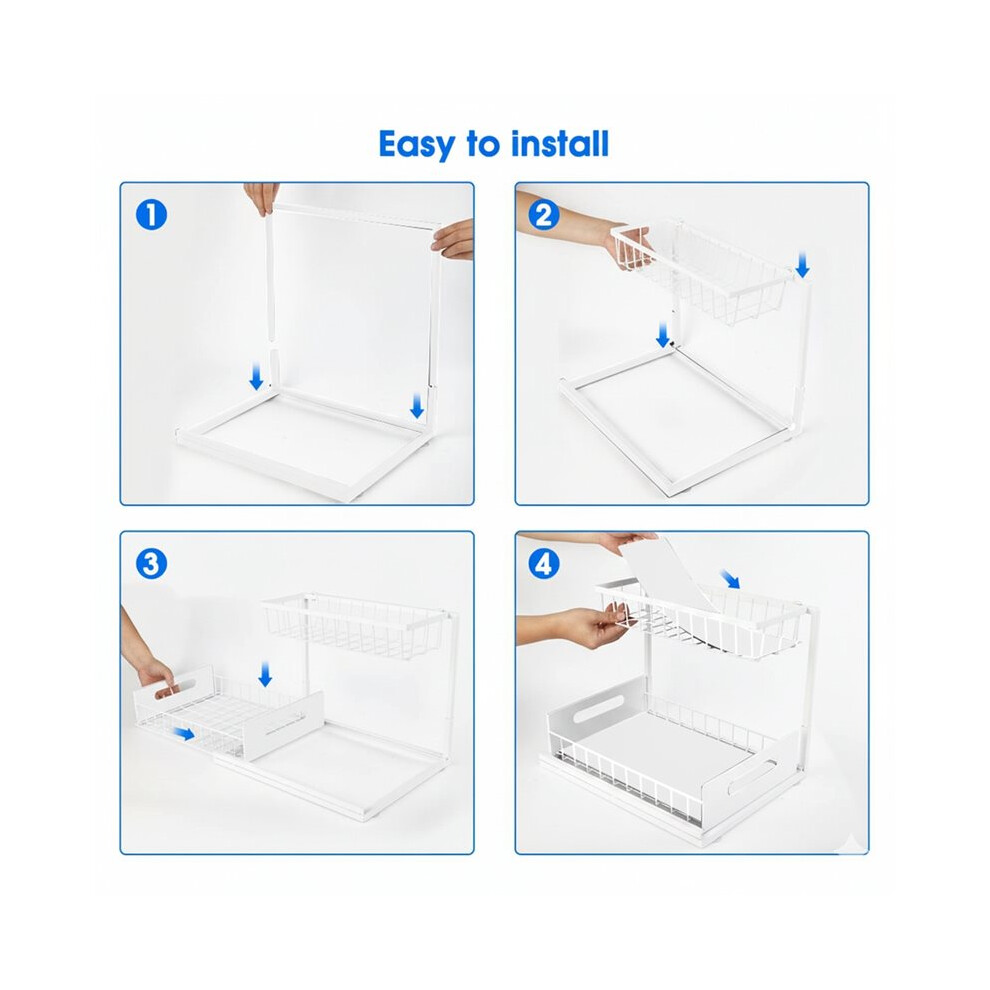 Easy to install

1

2

3

4