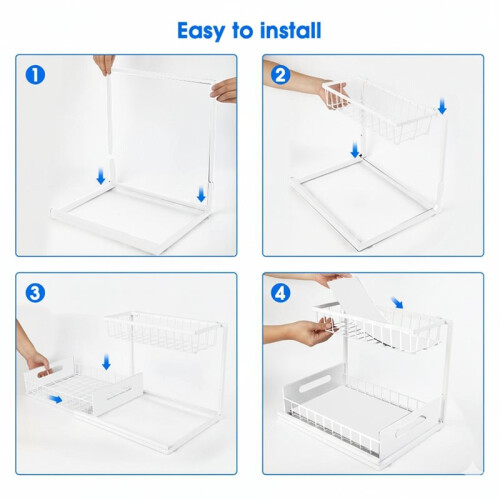 Easy to install

1

2

3

4